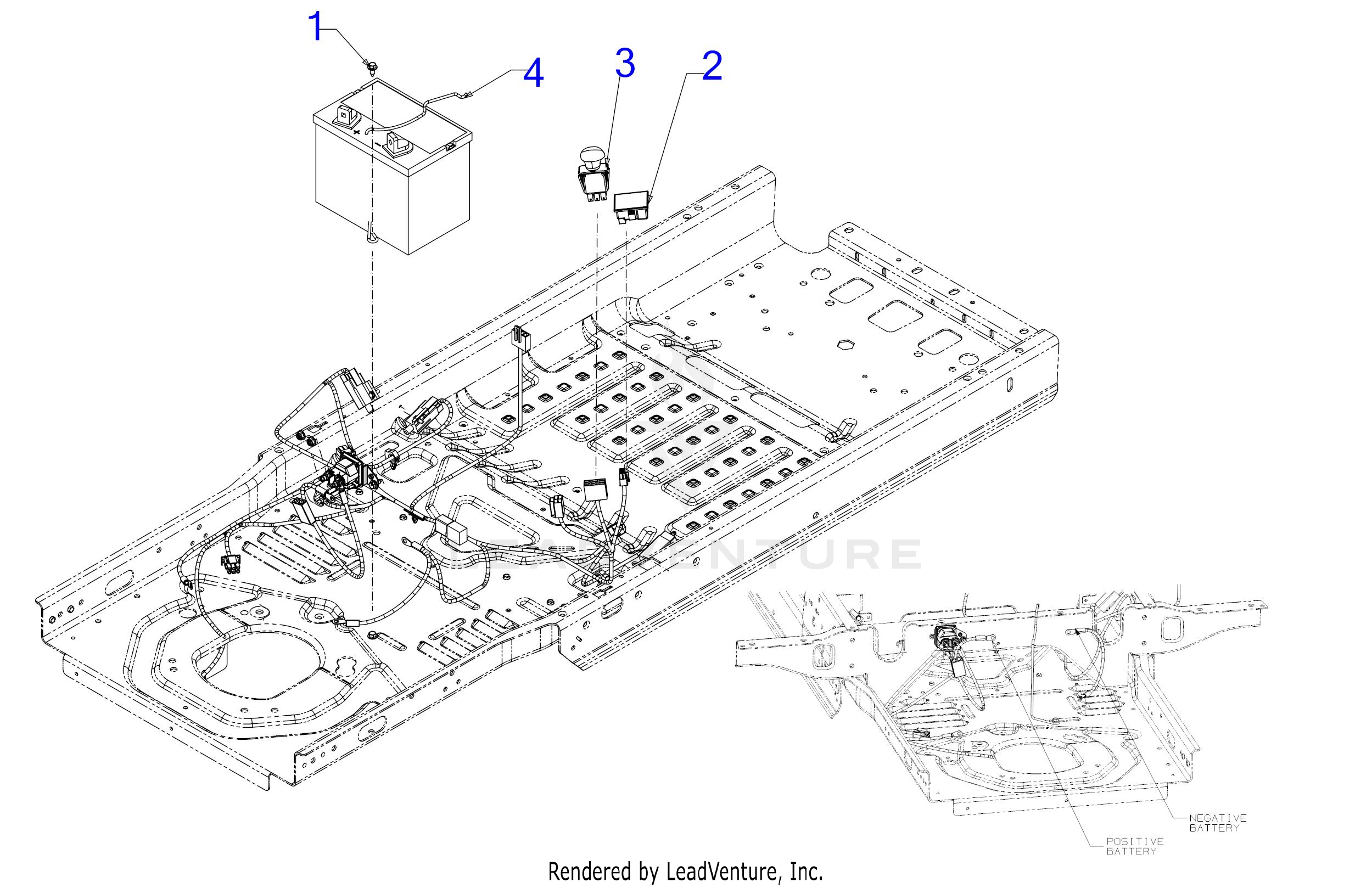 1
4
3
2

LEADVENTURE

NEGATIVE BATTERY

POSITIVE BATTERY

Rendered by LeadVenture, Inc.