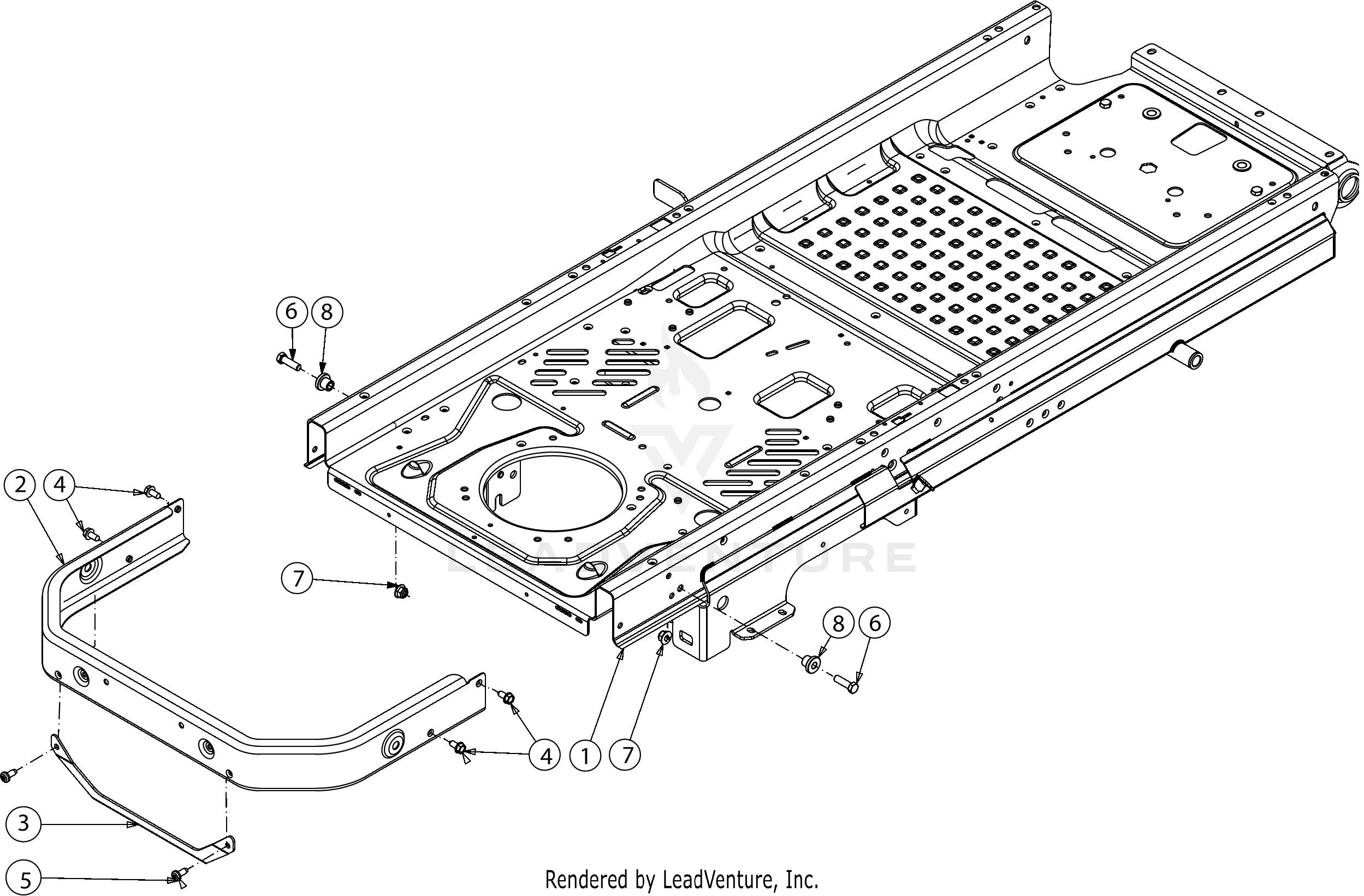 6
8
2
4
7
8
6
4
1
7
3
5
LEADVENTURE
Rendered by LeadVenture, Inc.