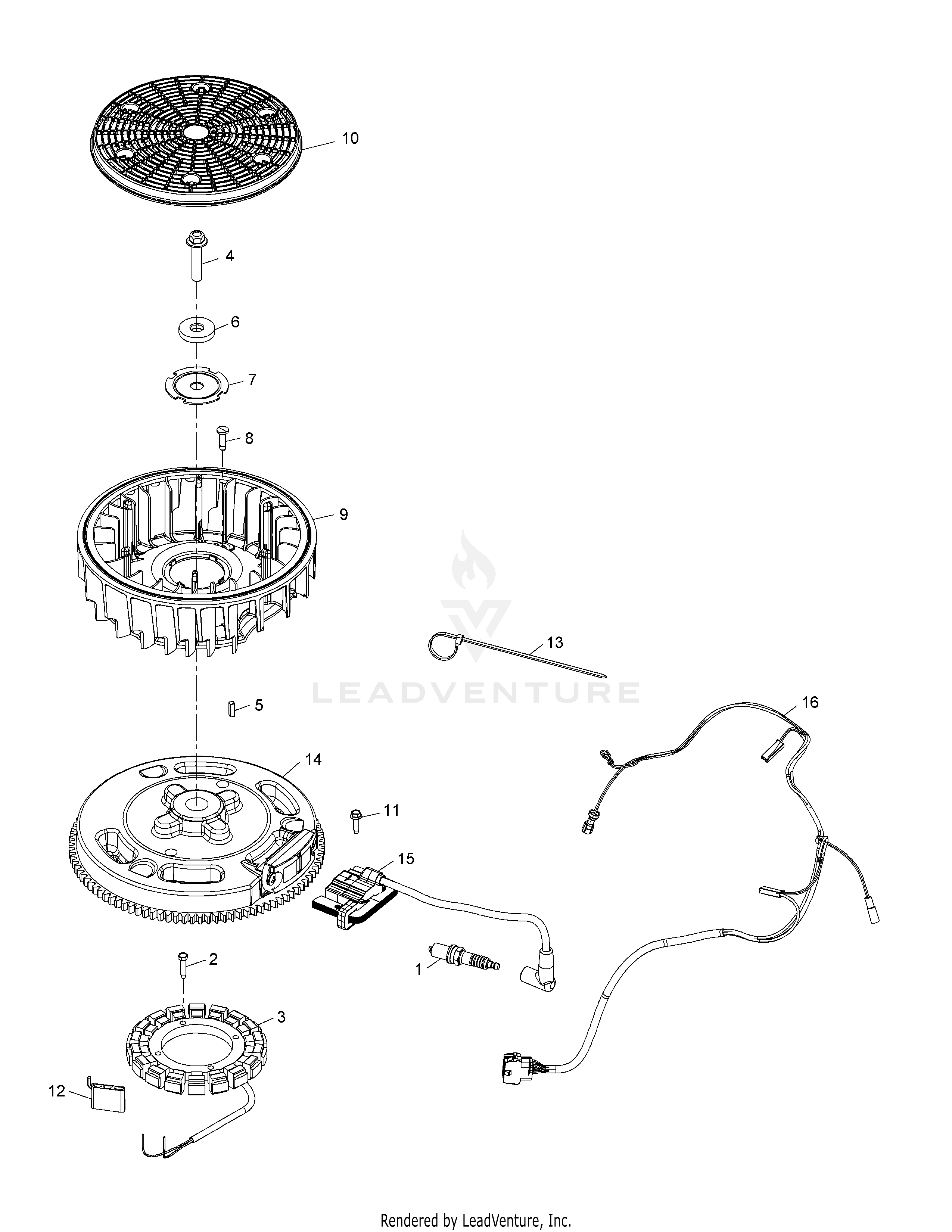 10

4

6

7

8

9

13

LEADVENTURE

5

16

14

11

15

2

1

3

12

Rendered by LeadVenture, Inc.