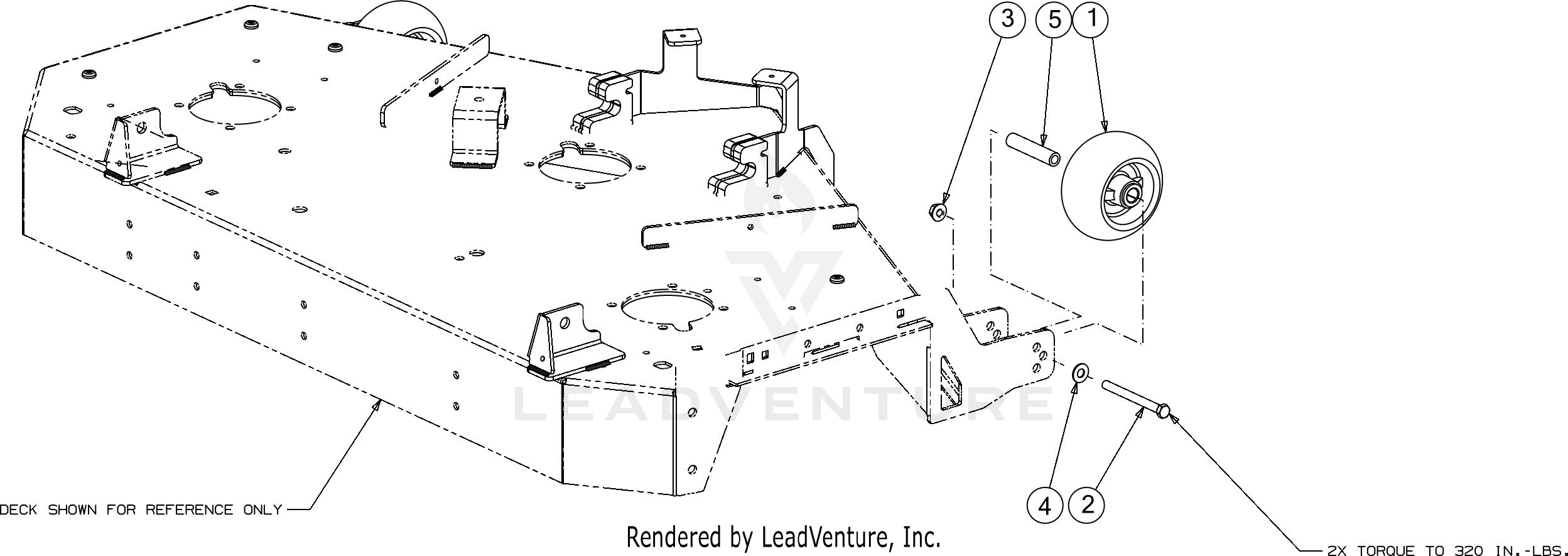 3
5
1
LEADVENTURE
4
2
DECK SHOWN FOR REFERENCE ONLY
Rendered by LeadVenture, Inc.
2X TORQUE TO 320 IN.-LBS.