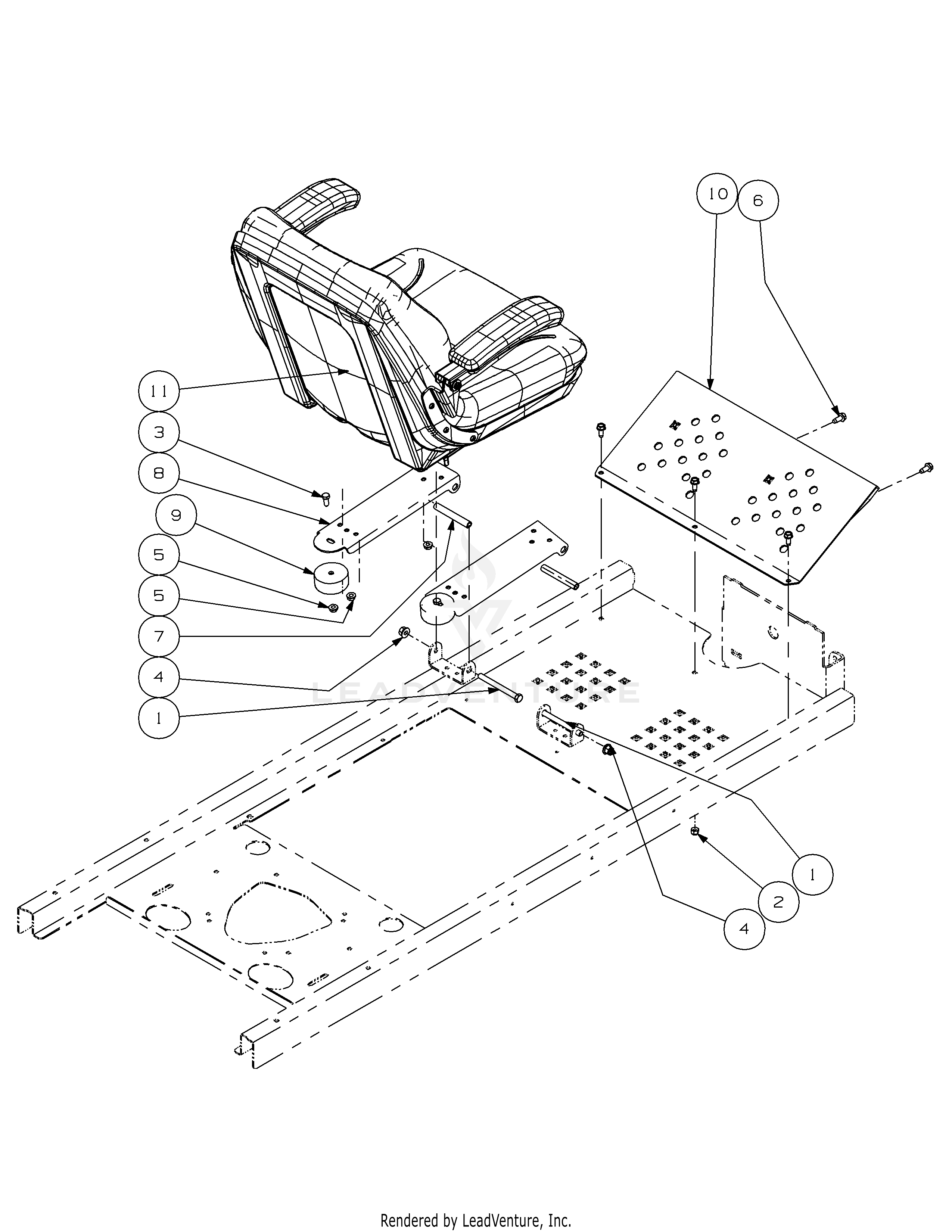 10
6
11
3
8
9
5
5
7
4
1
LEADVENTURE
1
2
4

Rendered by LeadVenture, Inc.