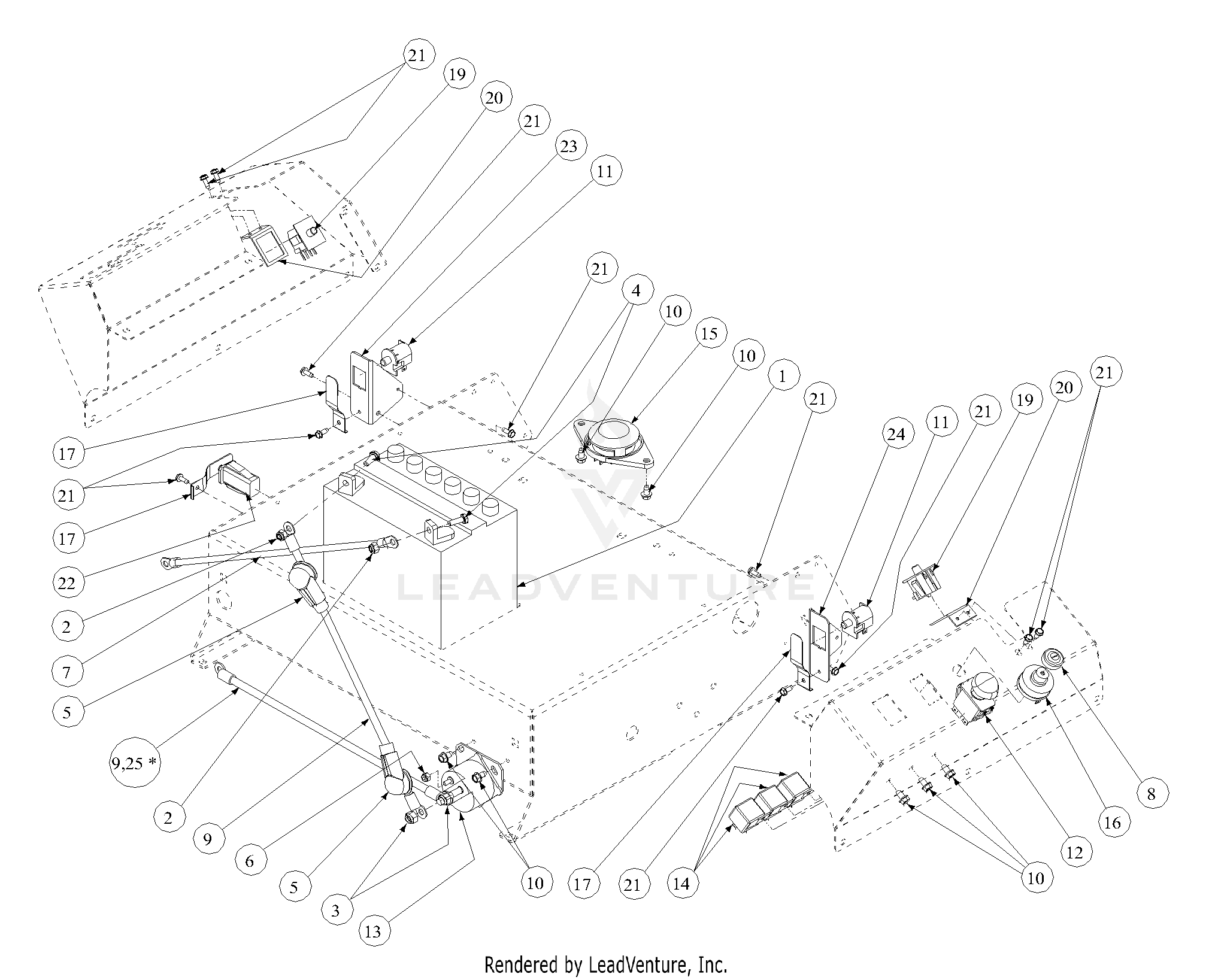 21
19
20
21
23
11
21
4
10
15
10
1
21
24
11
21
19
20
21
17
21
17
22
2
7
5
9,25 *
2
9
6
5
3
13
10
17
21
14
10
12
16
8

LEADVENTURE

Rendered by LeadVenture, Inc.