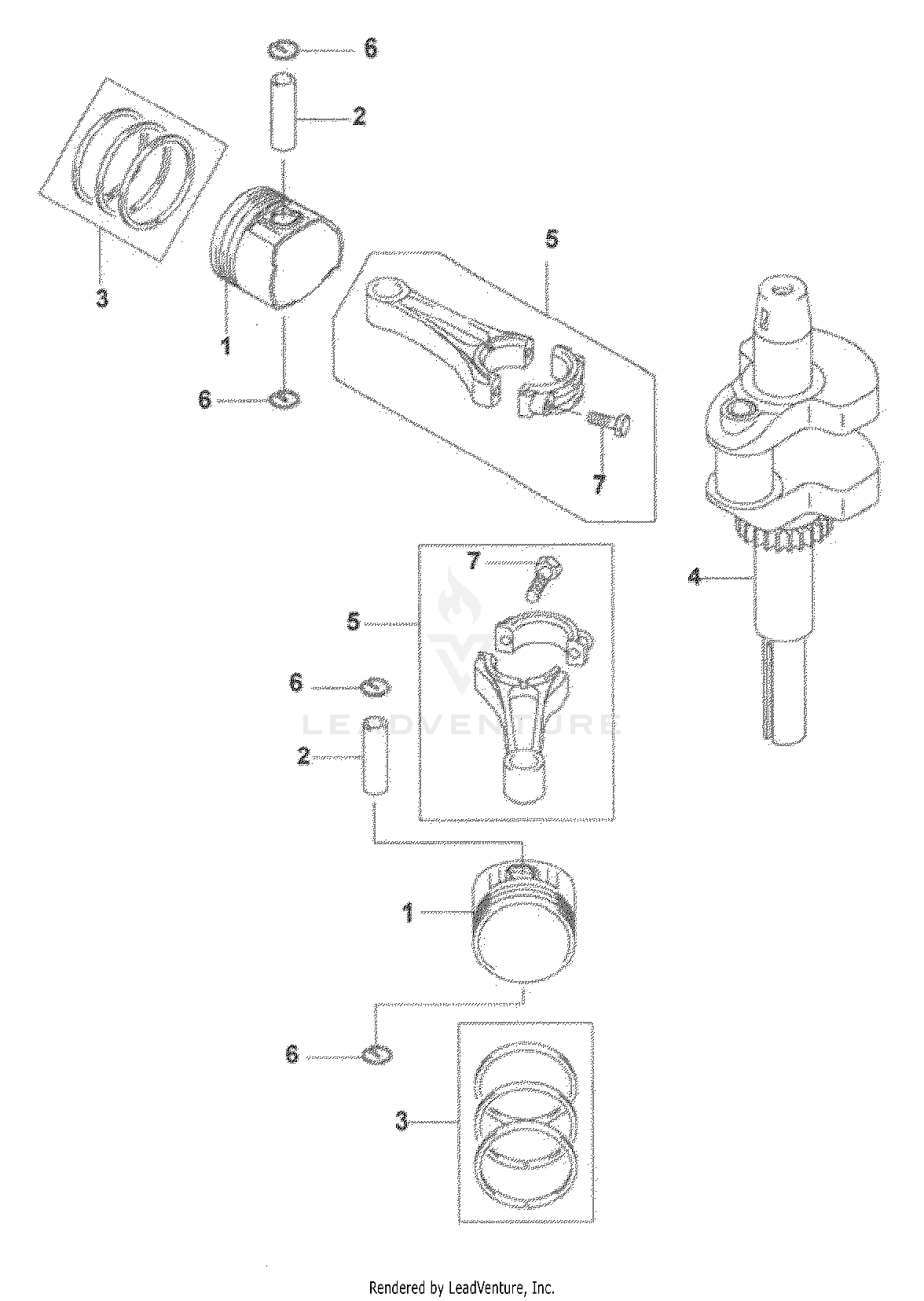 6
2
3
1
6
5
7
4
7
5
6
2
LEADVENTURE
1
6
3
Rendered by LeadVenture, Inc.