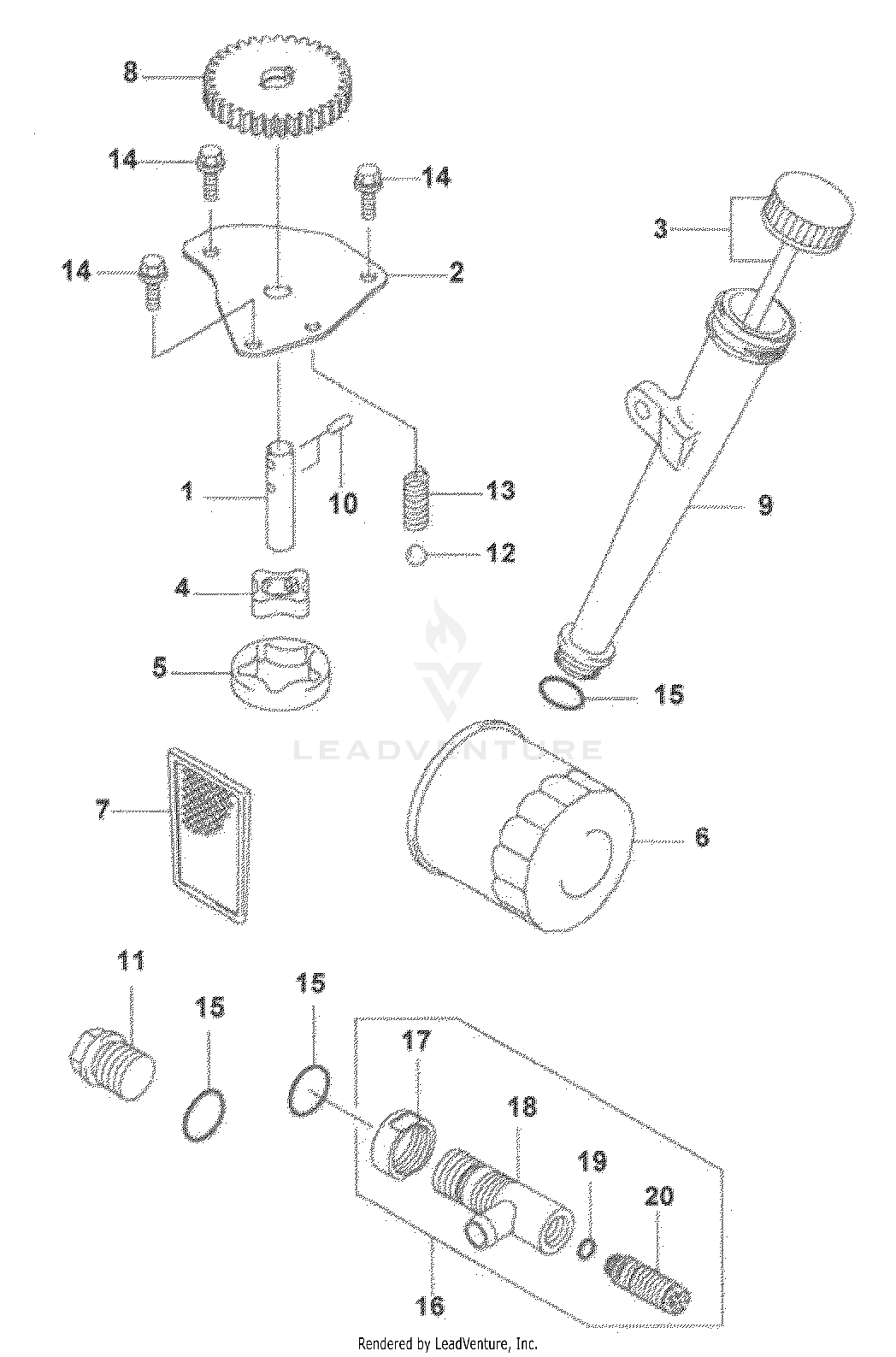 8
14
14
3
14
2
1
10
13
9
12
4
5
15
LEADVENTURE
7
6
11
15
15
17
18
19
20
16
Rendered by LeadVenture, Inc.