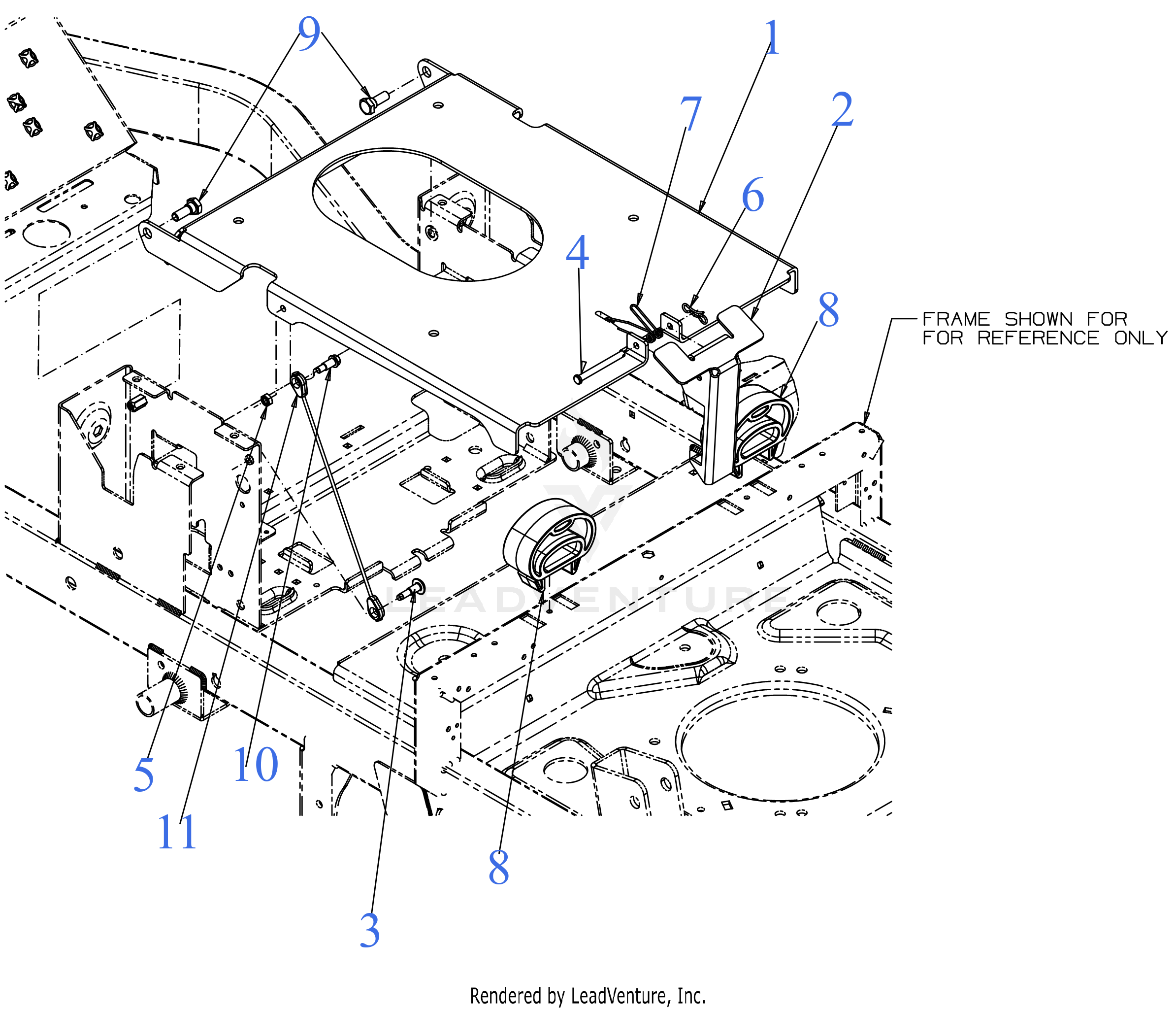 9
1
7
2
6
4
8
FRAME SHOWN FOR
FOR REFERENCE ONLY
LEADVENTURE
5
10
11
8
3
Rendered by LeadVenture, Inc.