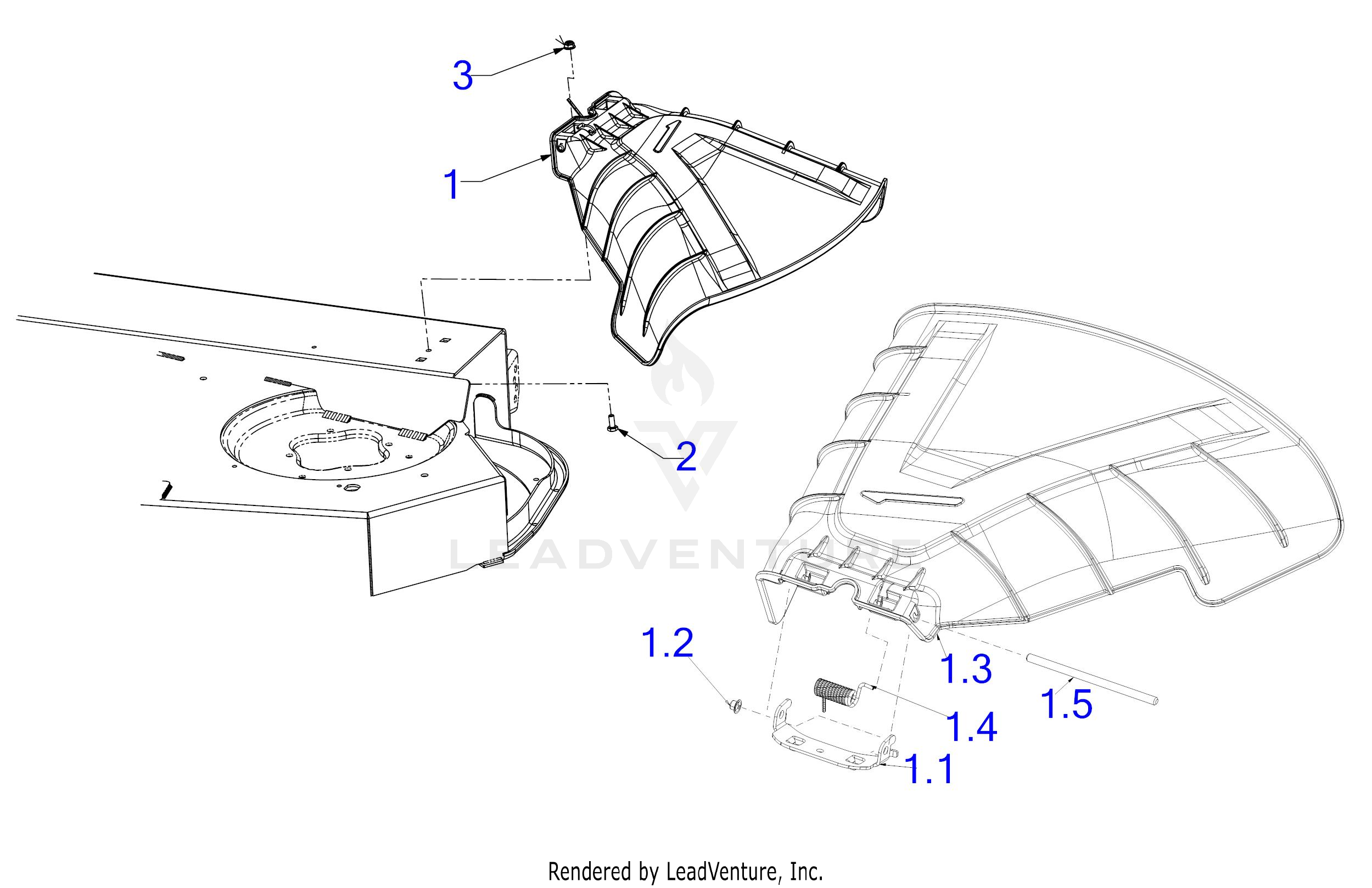 3

1

2

LEADVENTURE

1.2

1.3

1.5

1.4

1.1

Rendered by LeadVenture, Inc.