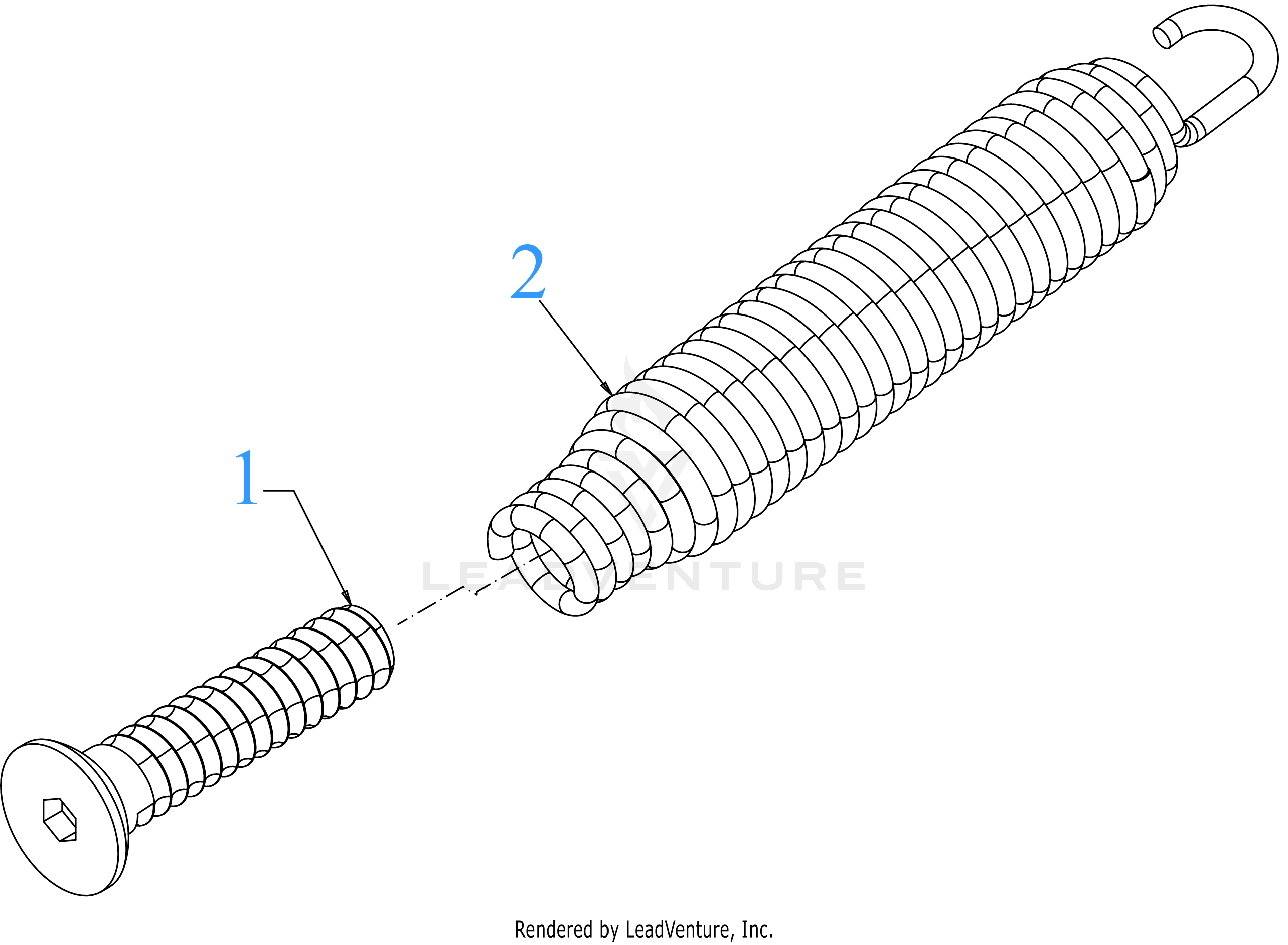 2

1

LEADVENTURE

Rendered by LeadVenture, Inc.