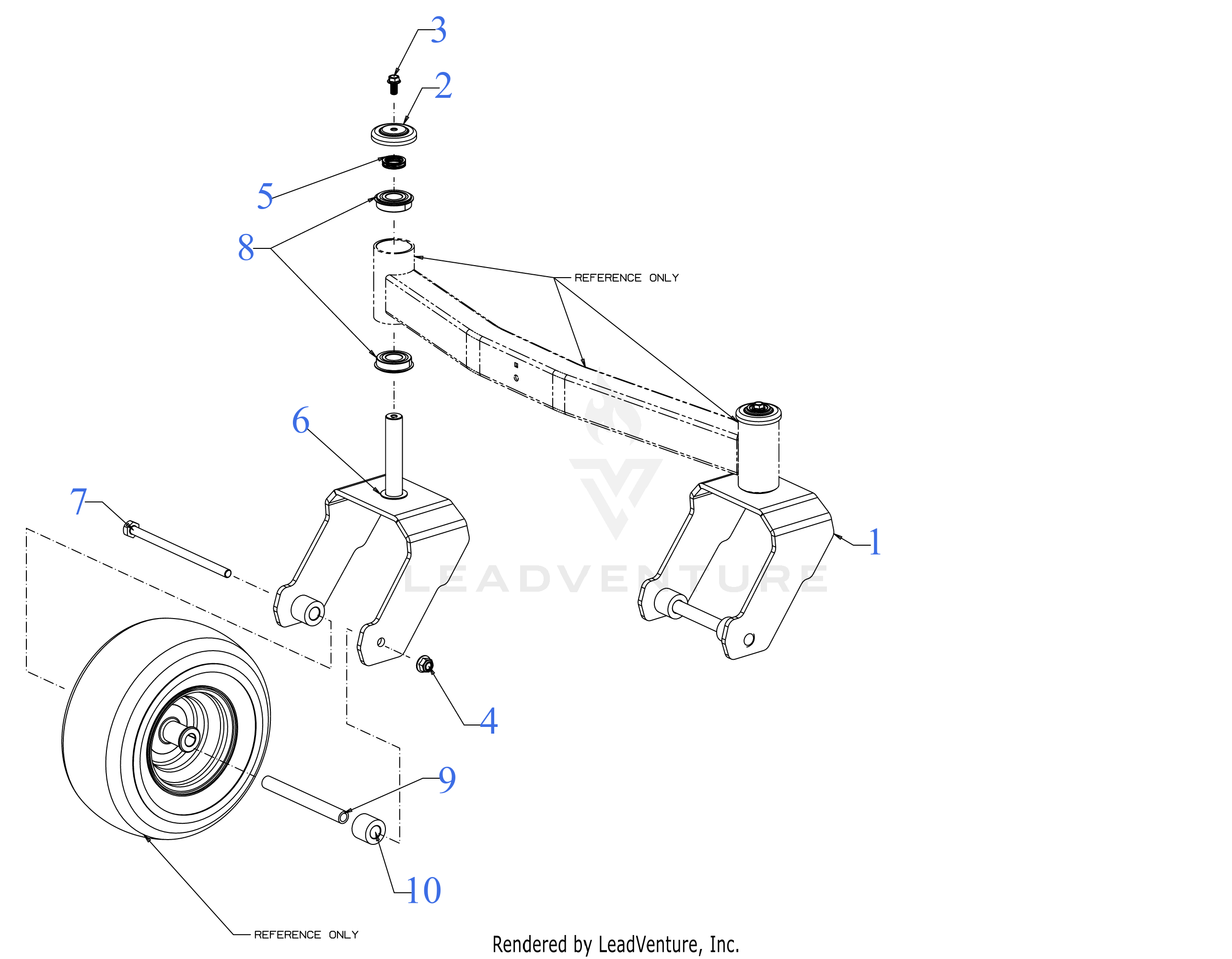 3
2
5
8
REFERENCE ONLY
6
7
1
LEADVENTURE
4
9
10
REFERENCE ONLY
Rendered by LeadVenture, Inc.