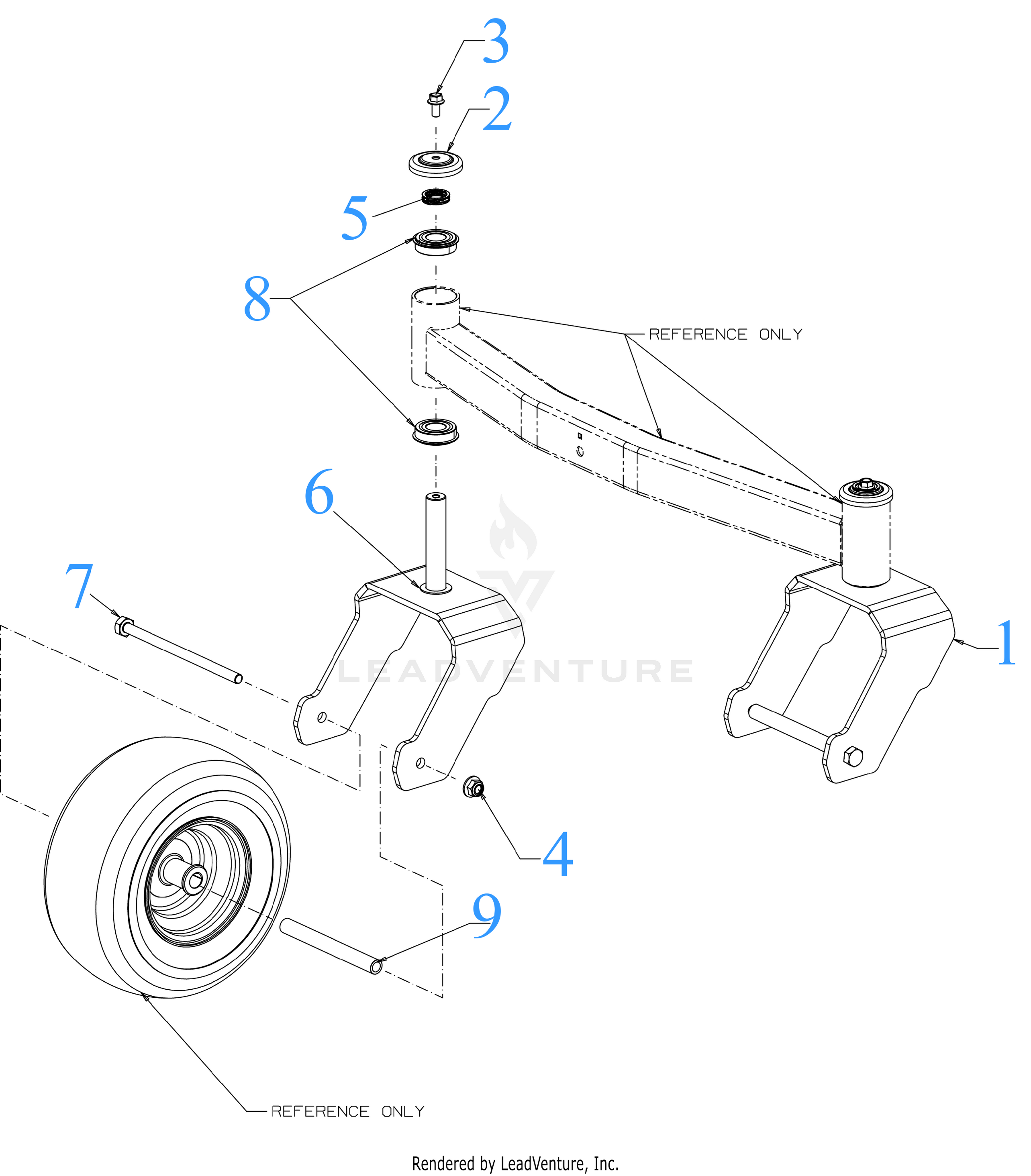 3
2
5
8
REFERENCE ONLY
6
7
LEADVENTURE
1
4
9
REFERENCE ONLY
Rendered by LeadVenture, Inc.