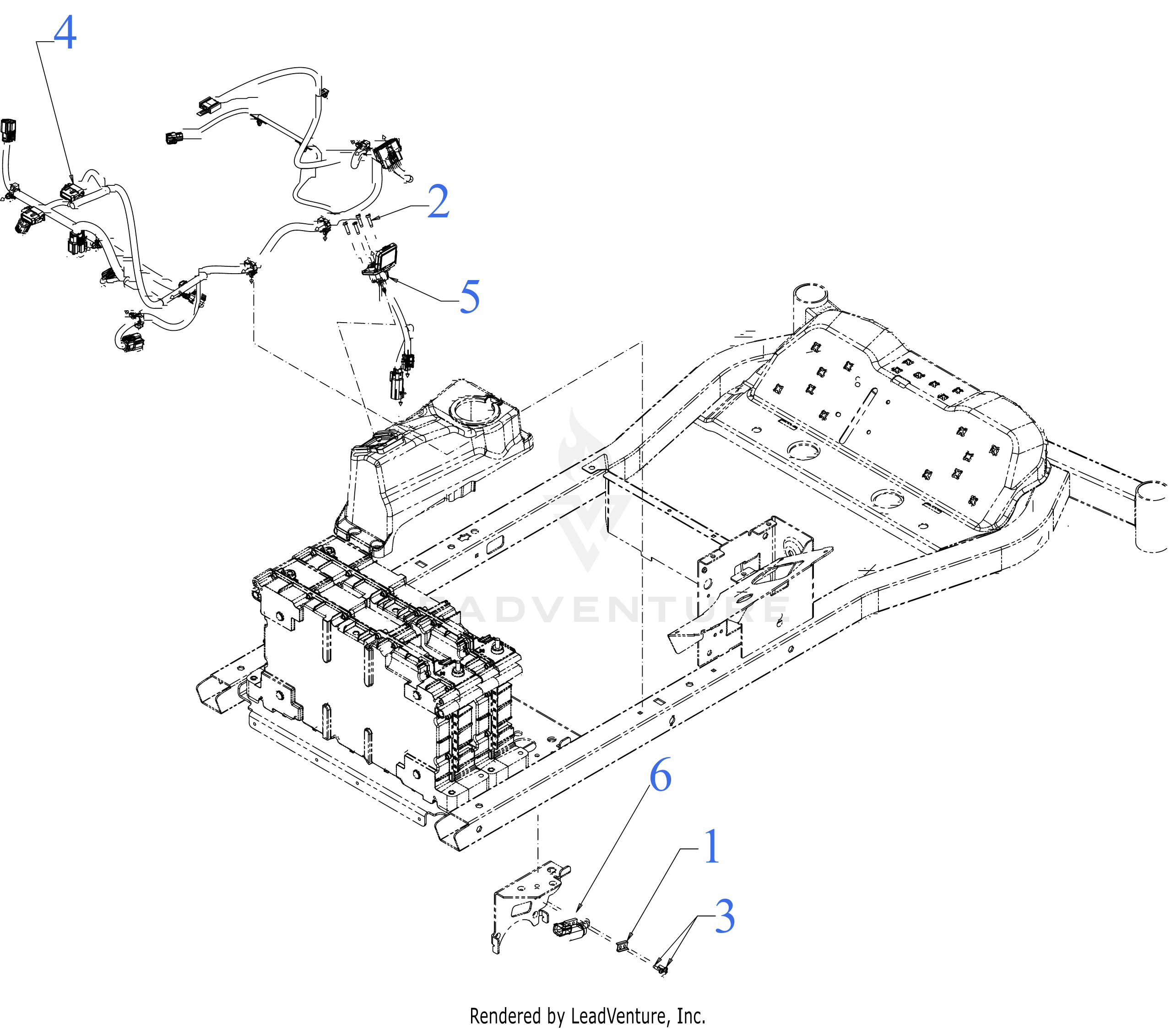 4
2
5
LEADVENTURE
6
1
3
Rendered by LeadVenture, Inc.