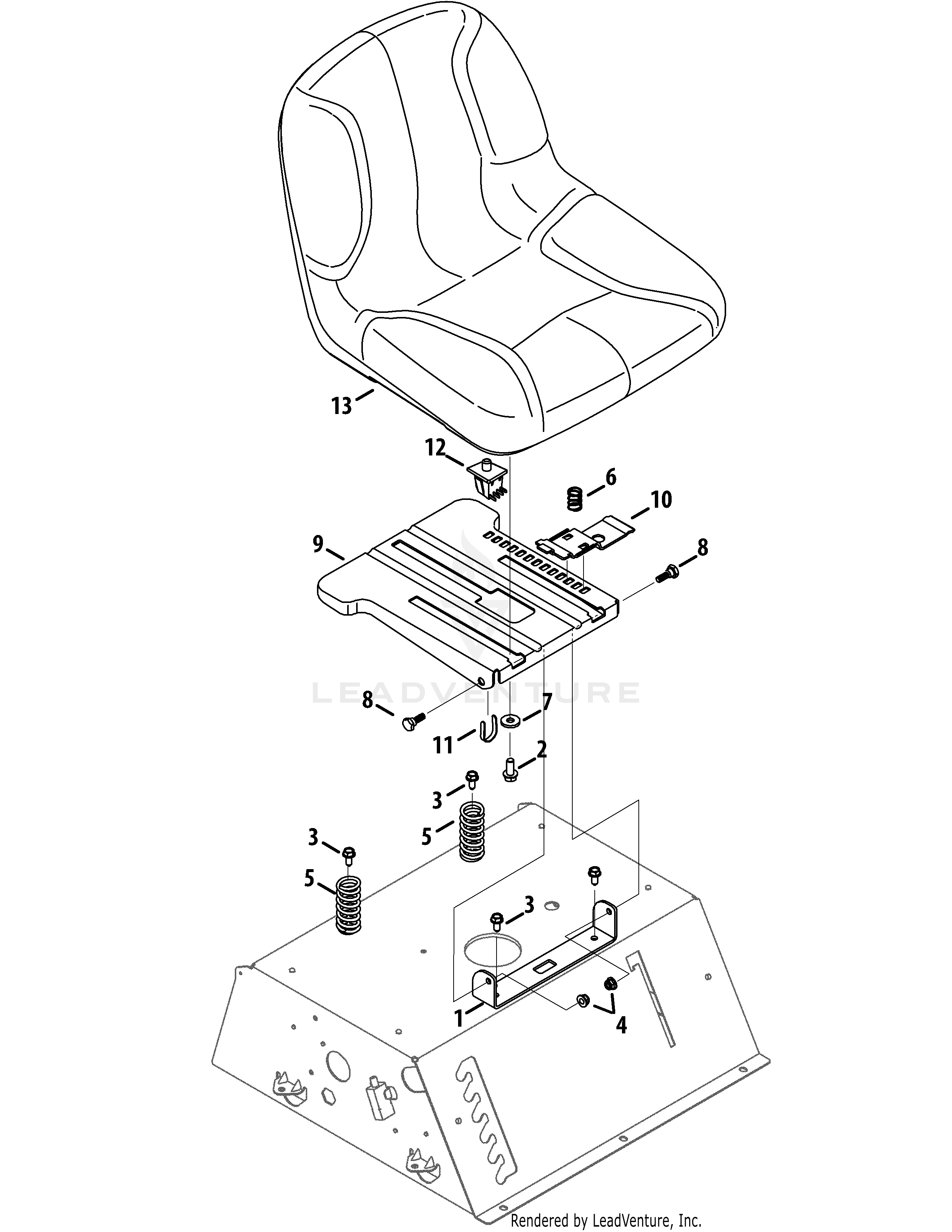 13
12
6
10
9
8
LEADVENTURE
8
7
11
2
3
5
3
5
3
1
4
Rendered by LeadVenture, Inc.