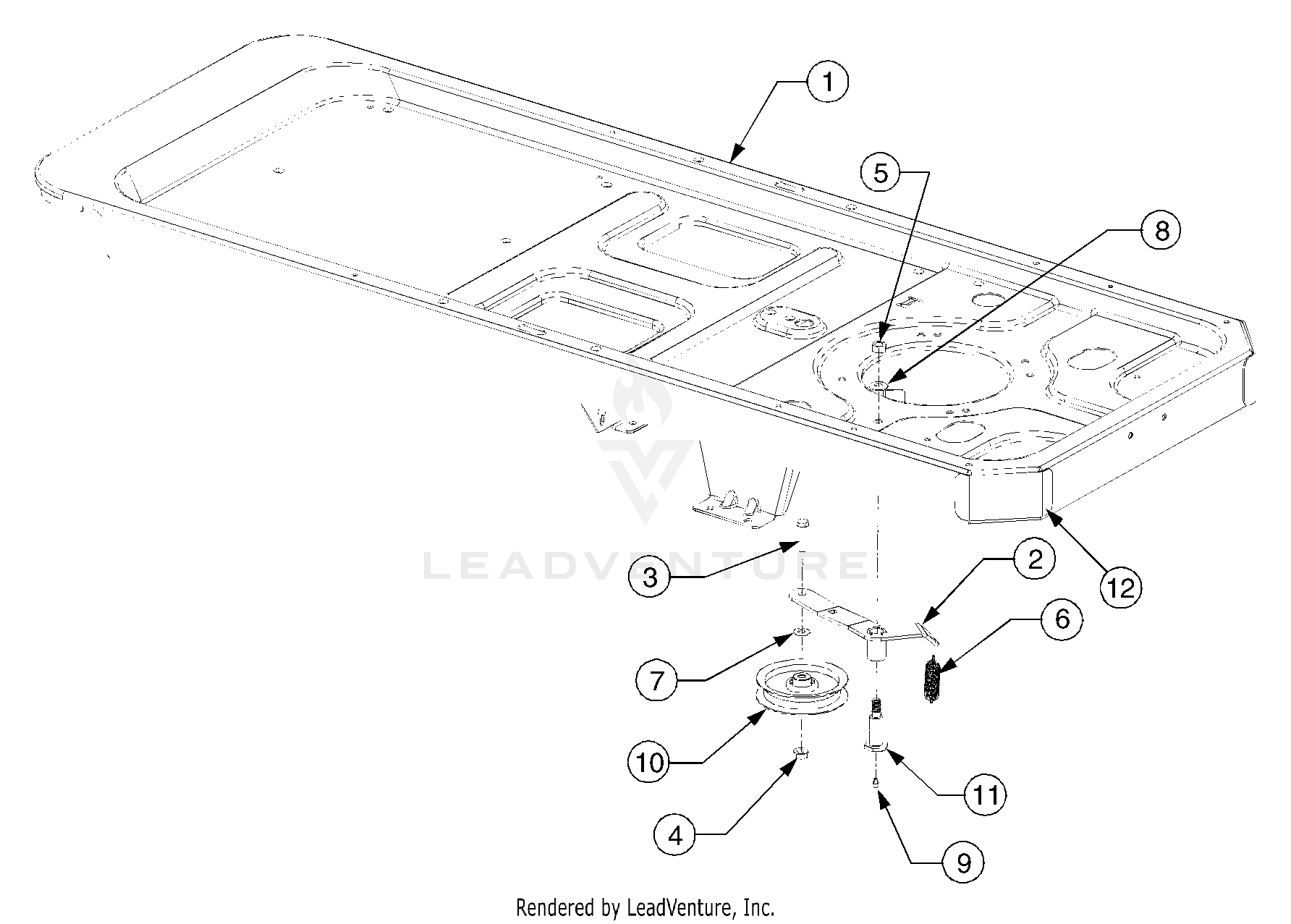 1
5
8
LEADVENTURE
3
2
12
6
7
10
11
4
9
Rendered by LeadVenture, Inc.