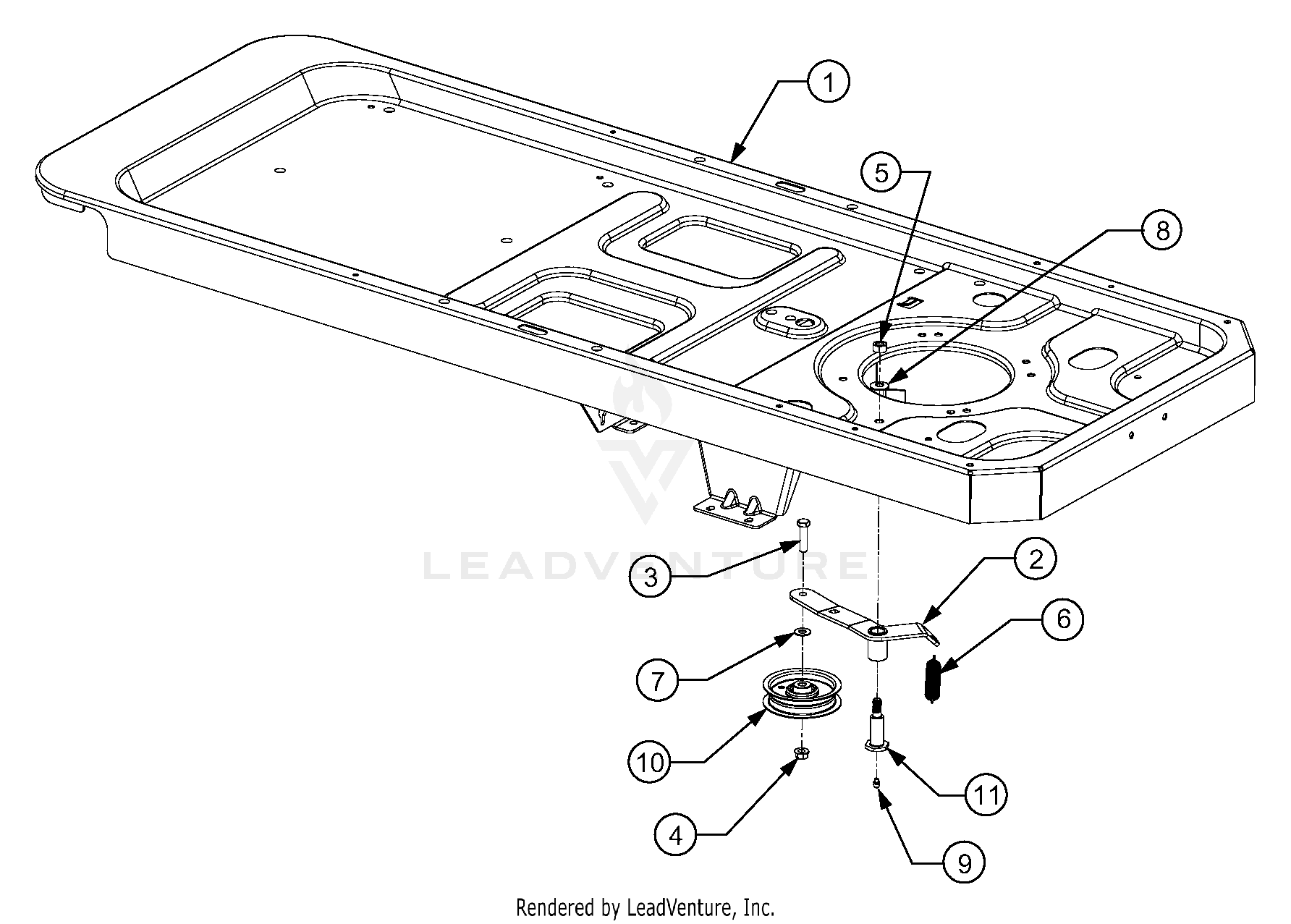 1
5
8
LEADVENTURE
3
2
6
7
10
11
4
9
Rendered by LeadVenture, Inc.