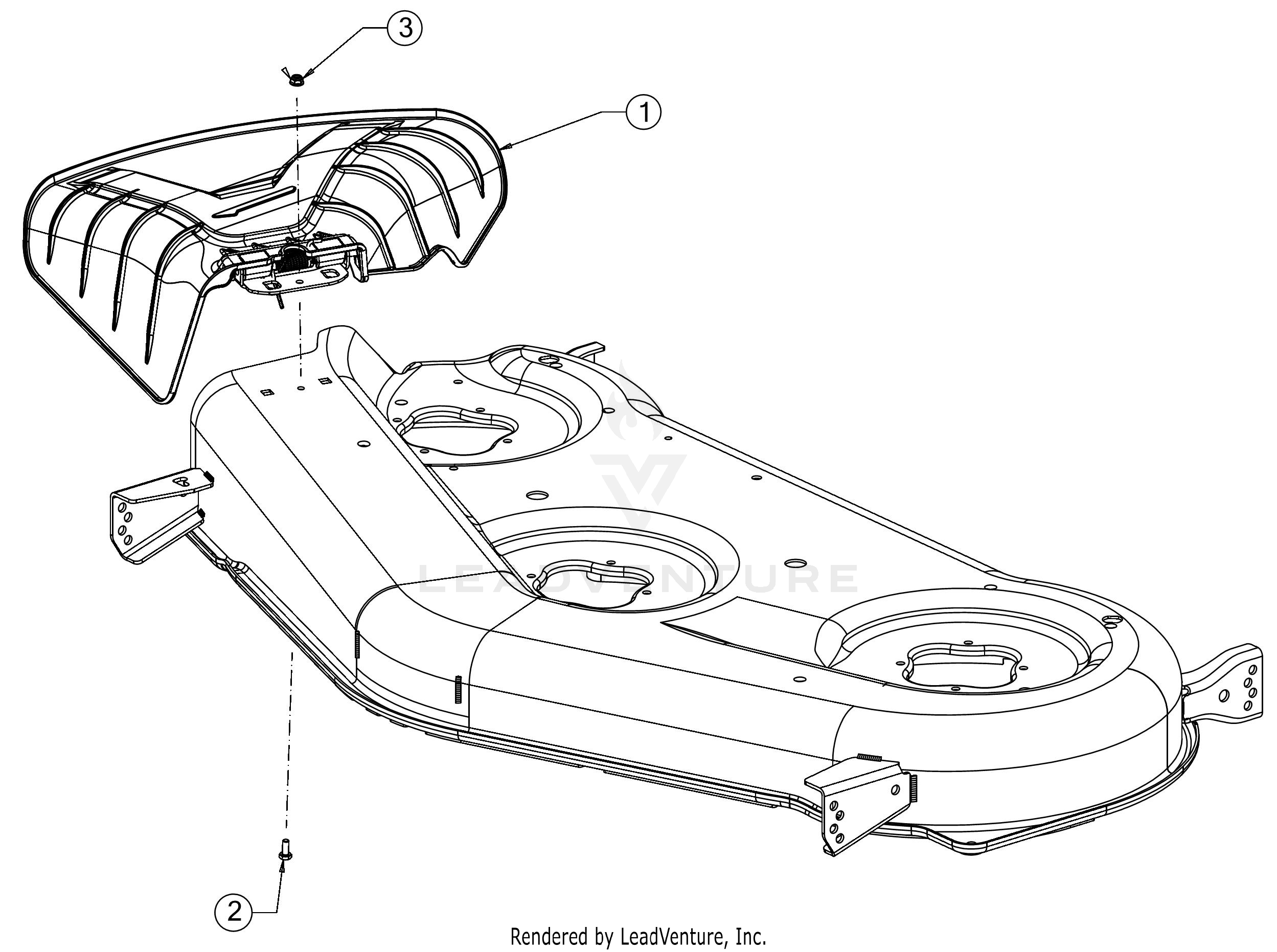 3

1

LEADVENTURE

2

Rendered by LeadVenture, Inc.