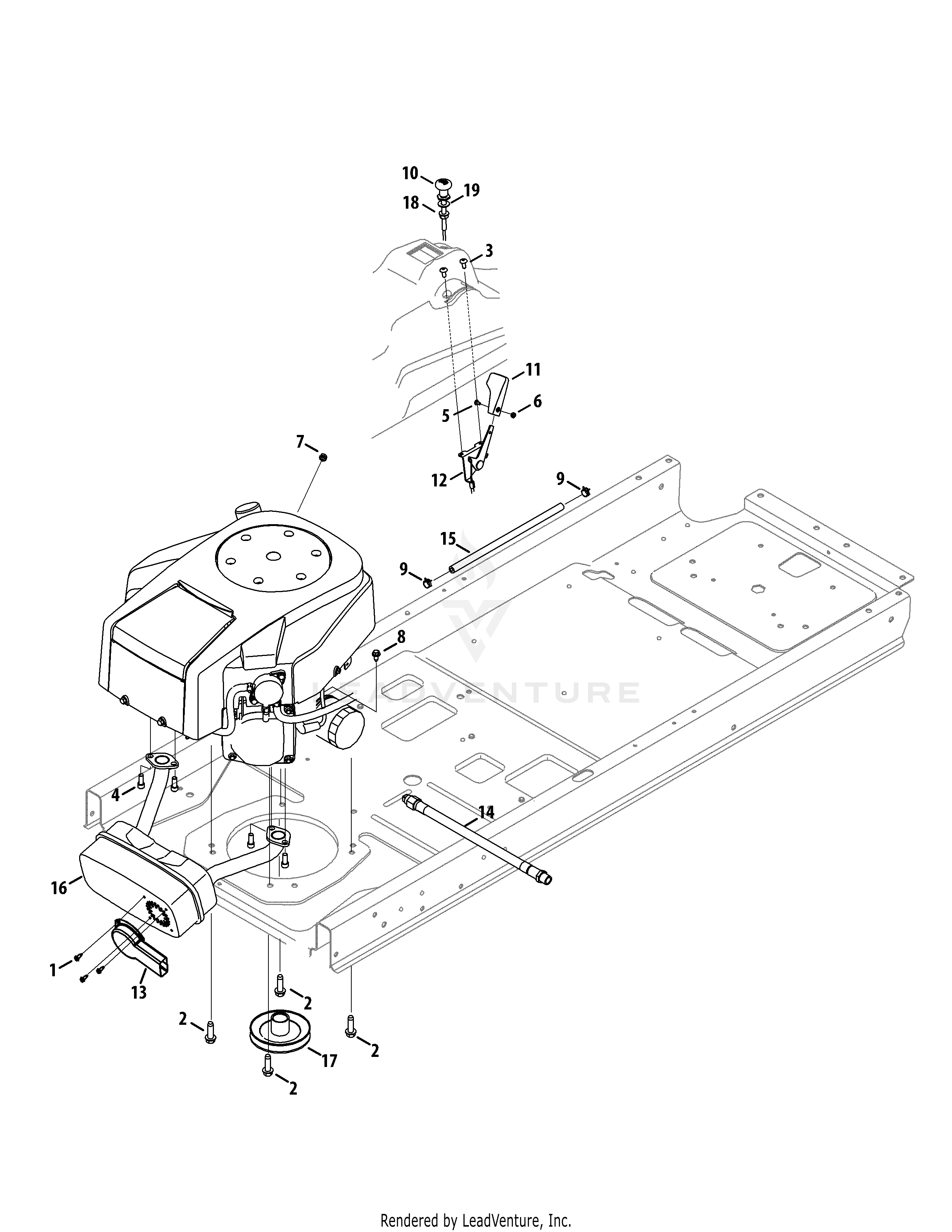 10
19
18
3
11
5
6
7
12
9
15
9
8
LEADVENTURE
4
14
16
1
13
2
2
2
17
2

Rendered by LeadVenture, Inc.