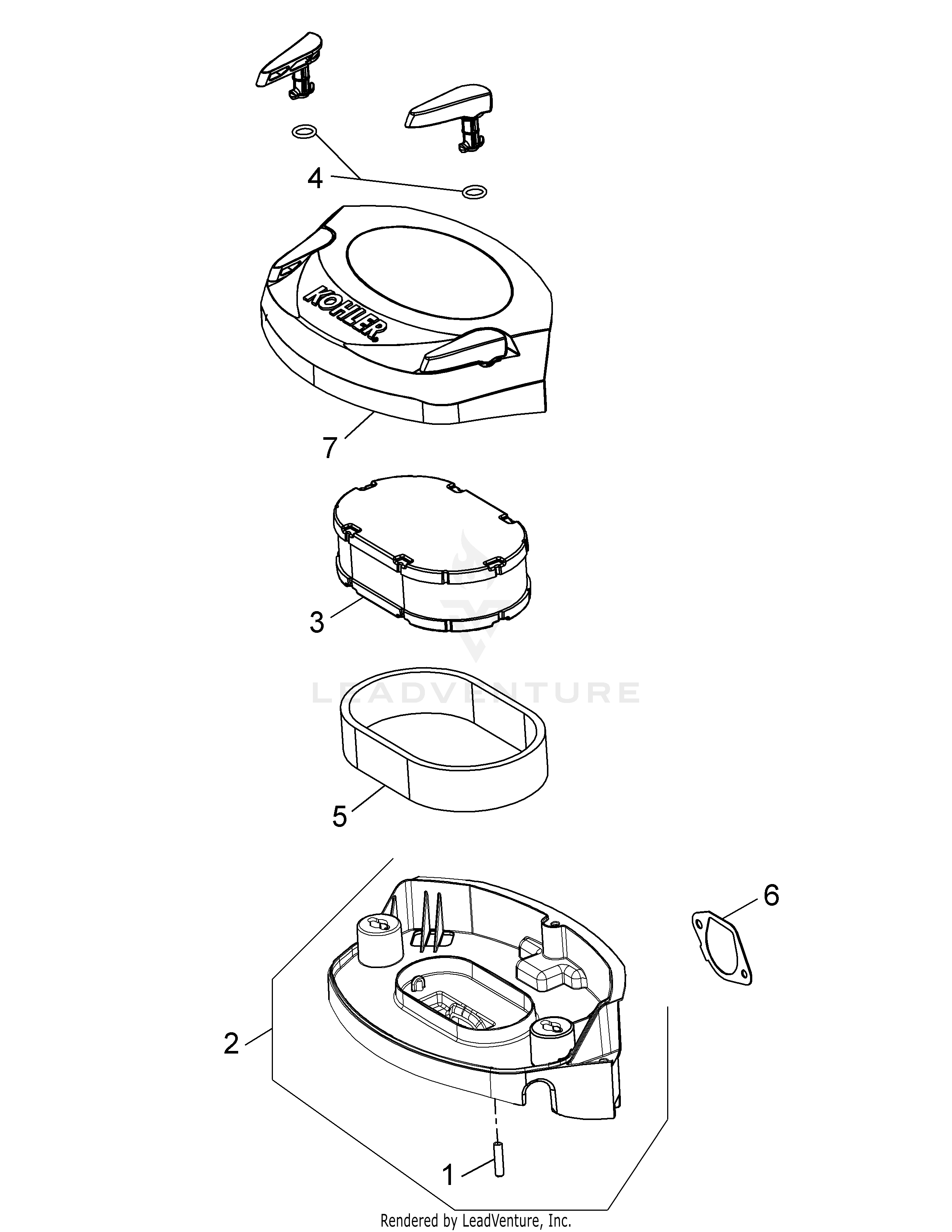 4

KOHLER.

7

3

LEADVENTURE

5

6

2

1

Rendered by LeadVenture, Inc.