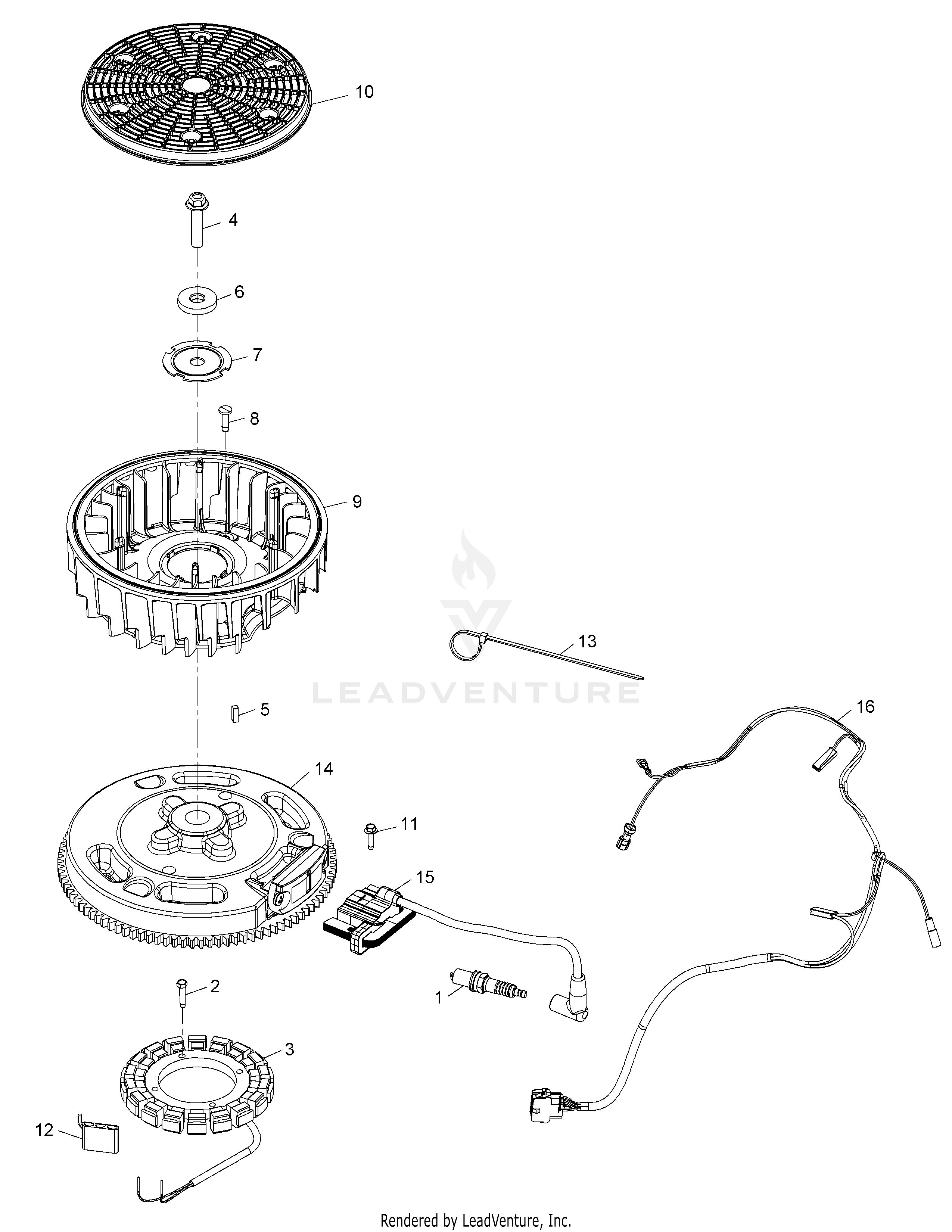 10

4

6

7

8

9

13

LEADVENTURE

5

16

14

11

15

2

1

3

12

Rendered by LeadVenture, Inc.