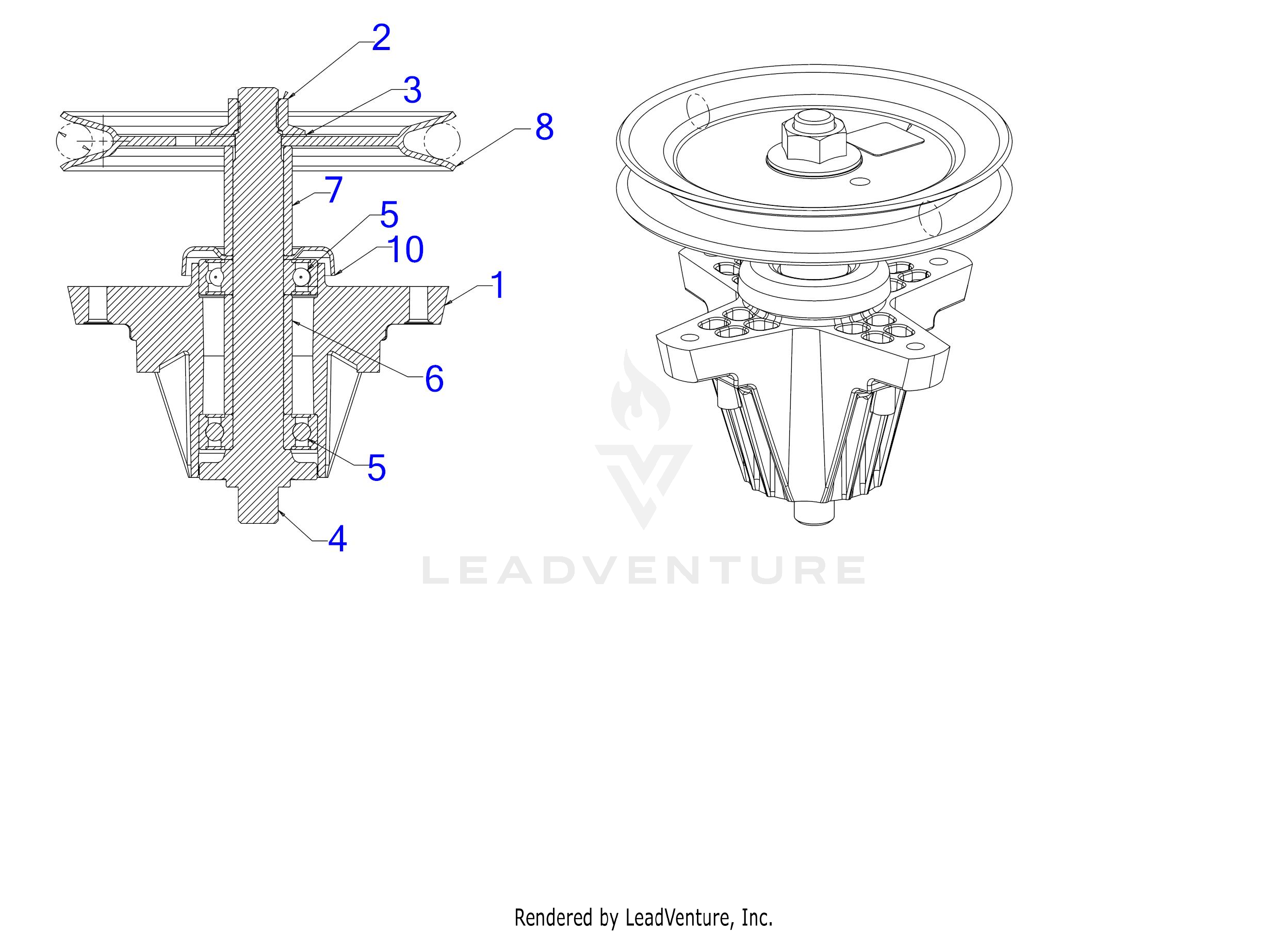 2
3
8
7
5
10
1
6
5
4

LEADVENTURE

Rendered by LeadVenture, Inc.