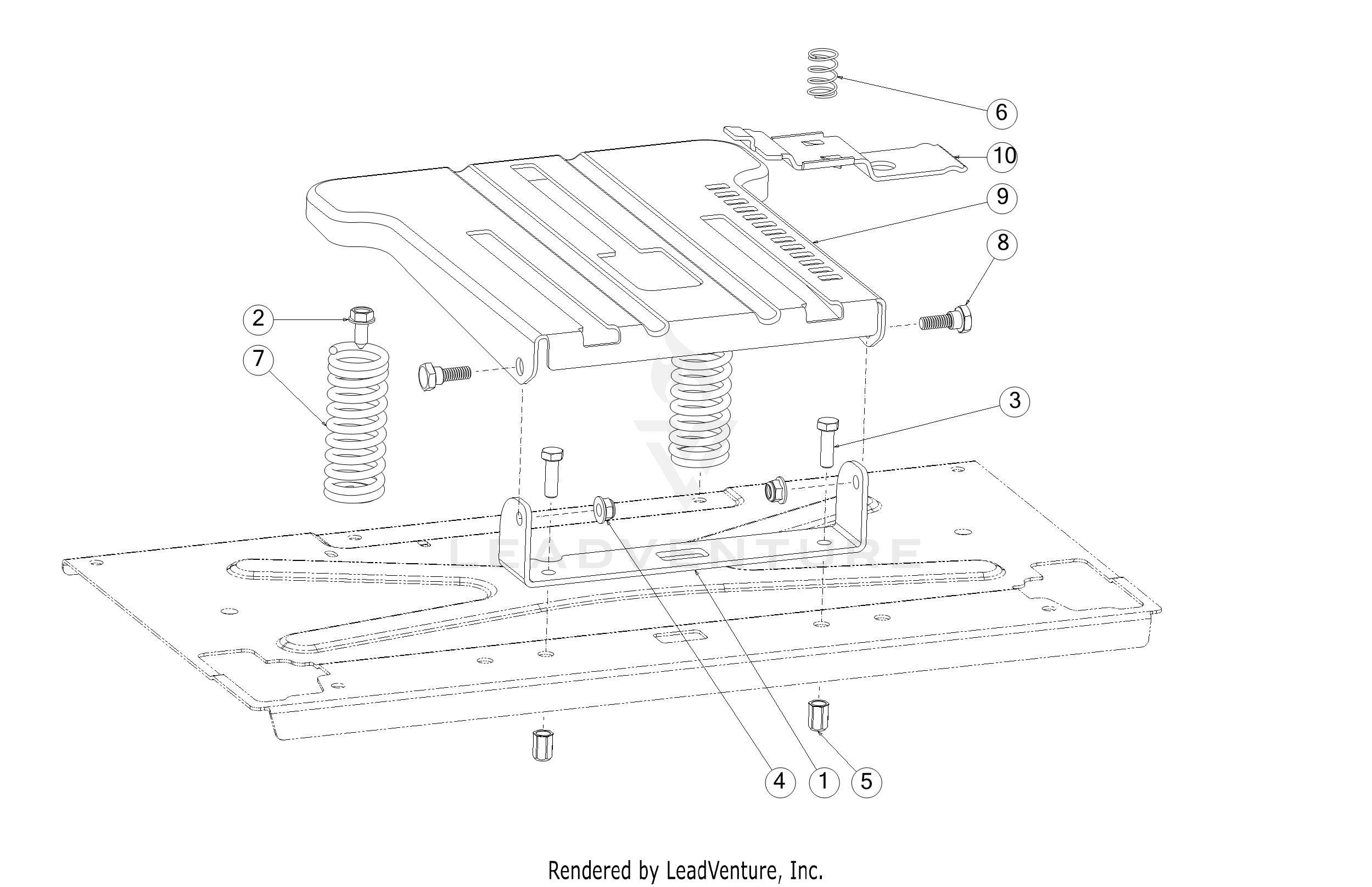 6
10
9
8
2
7
3
LEADVENTURE
4
1
5
Rendered by LeadVenture, Inc.