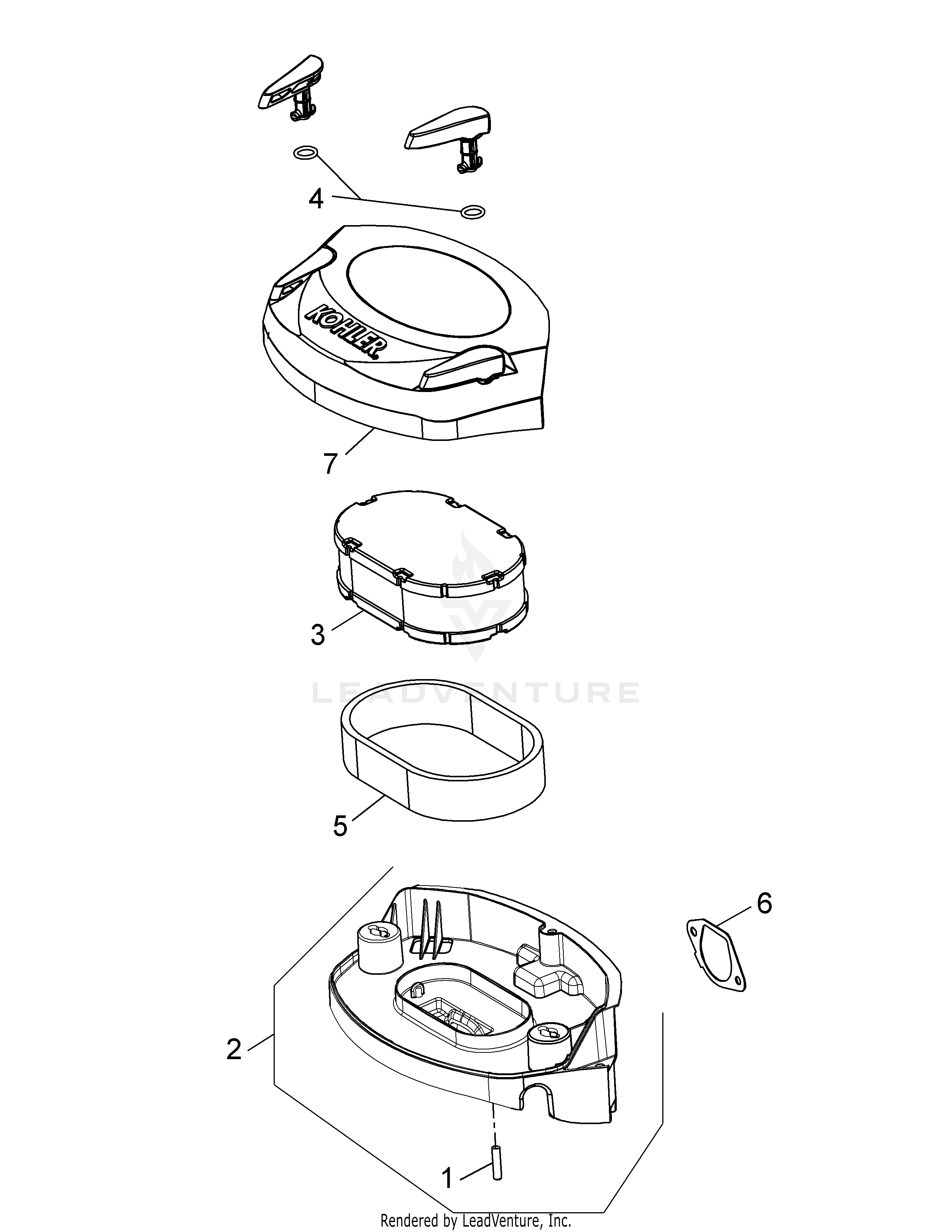 4

KOHLER.

7

3

LEADVENTURE

5

6

2

1

Rendered by LeadVenture, Inc.