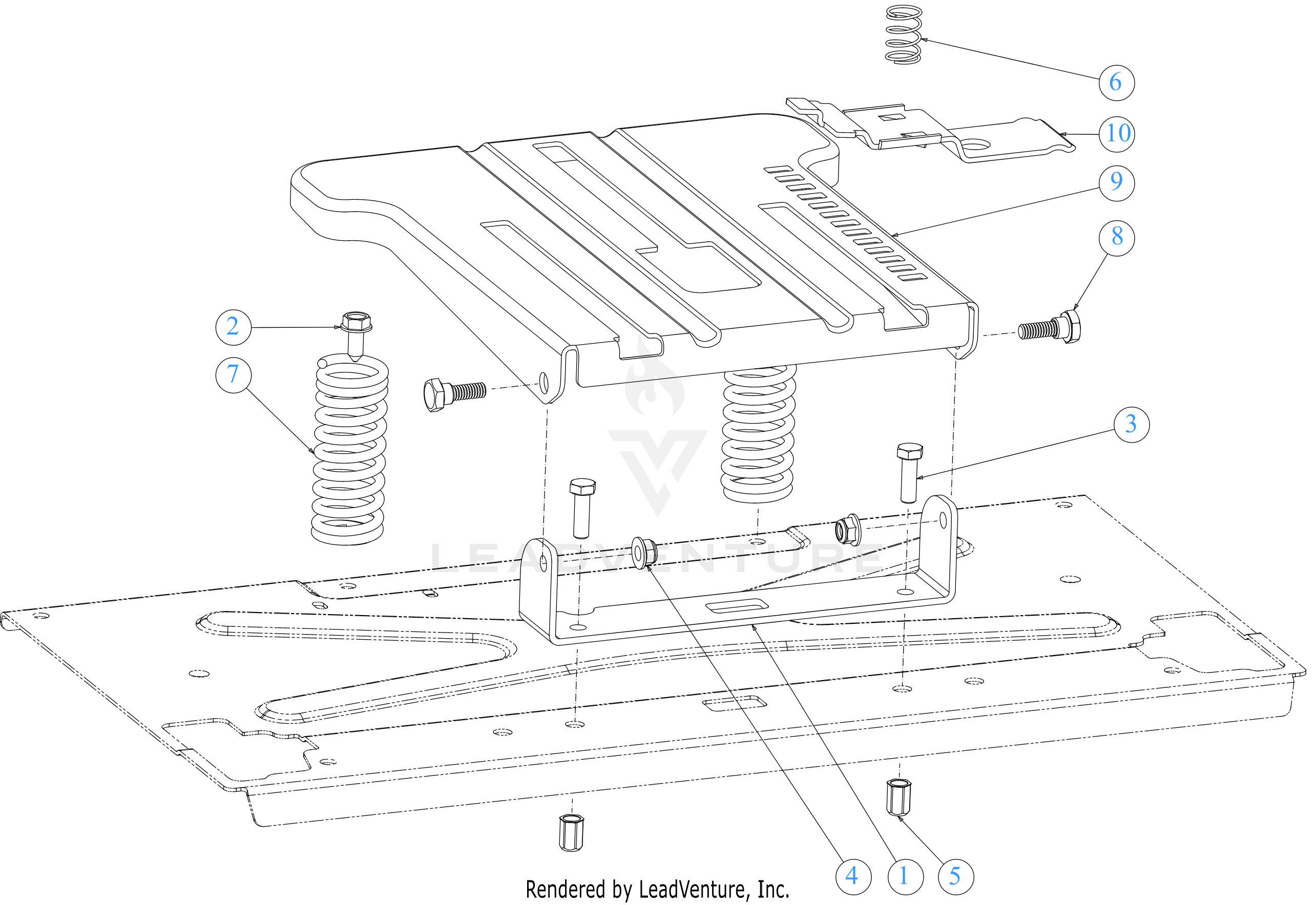 6
10
9
8
2
7
3
LEADVENTURE
4
1
5
Rendered by LeadVenture, Inc.