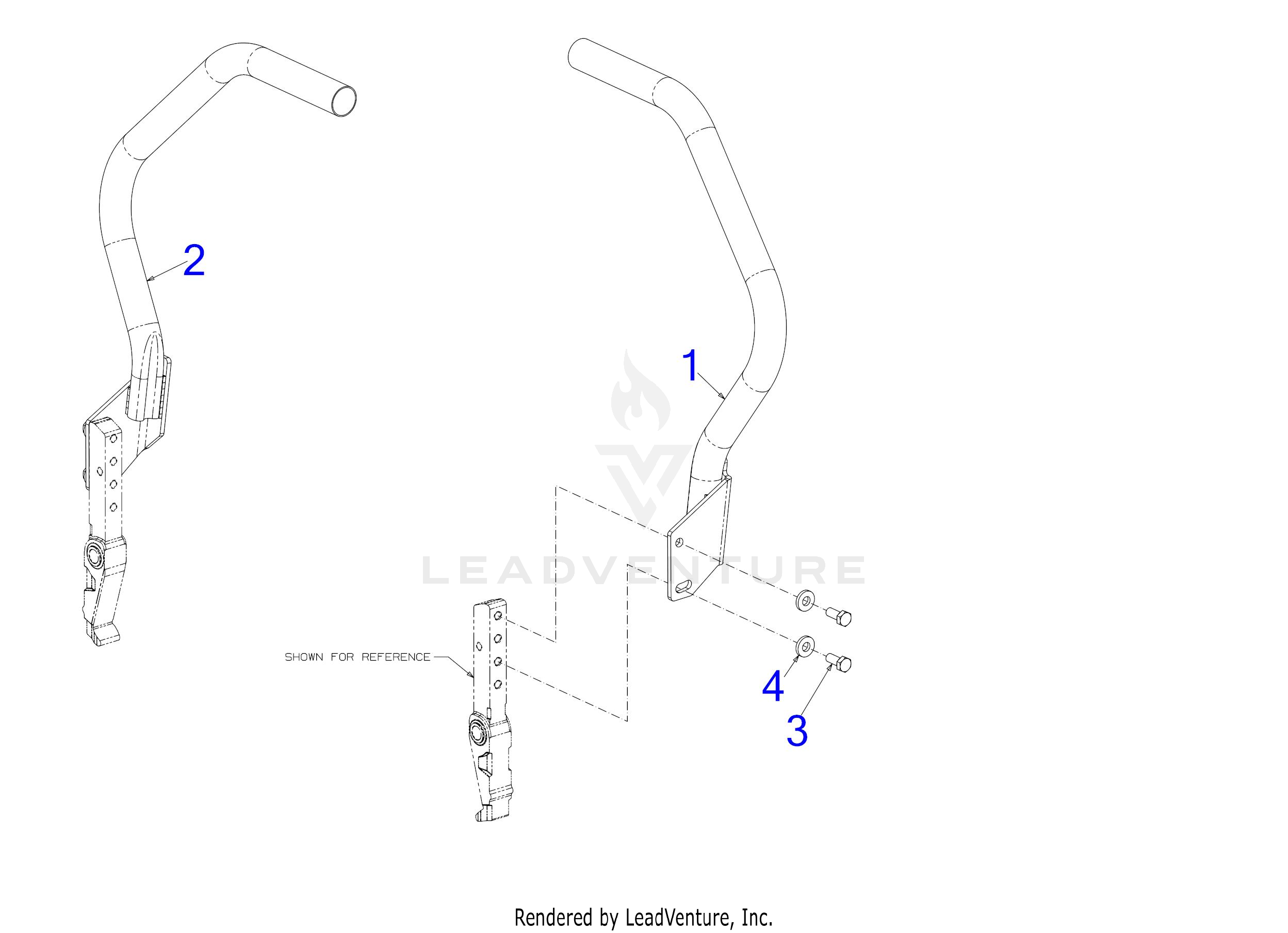 2

1

LEADVENTURE

SHOWN FOR REFERENCE

4

3

Rendered by LeadVenture, Inc.