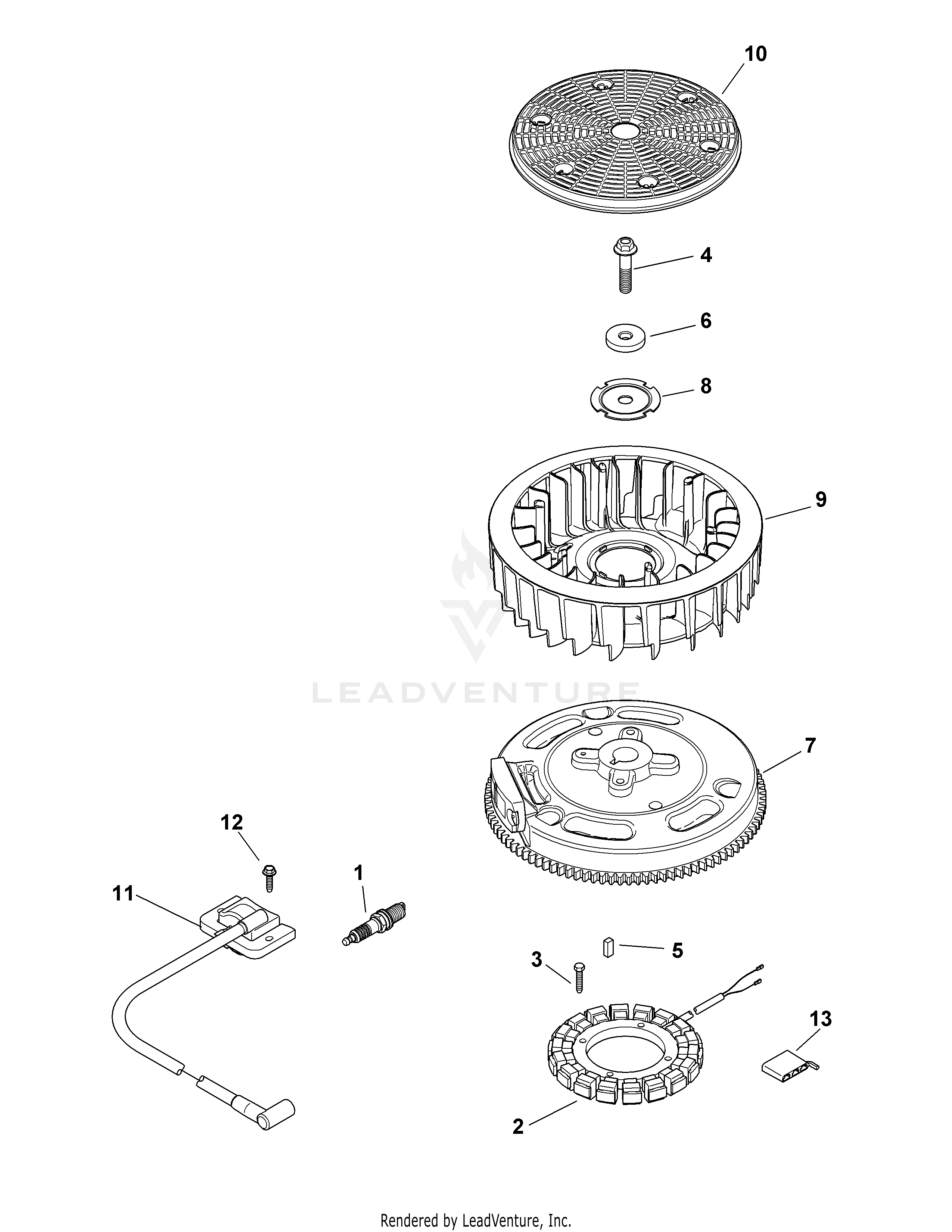 10

4

6

8

9

LEADVENTURE

7

12

1

11

5

3

13

2

Rendered by LeadVenture, Inc.