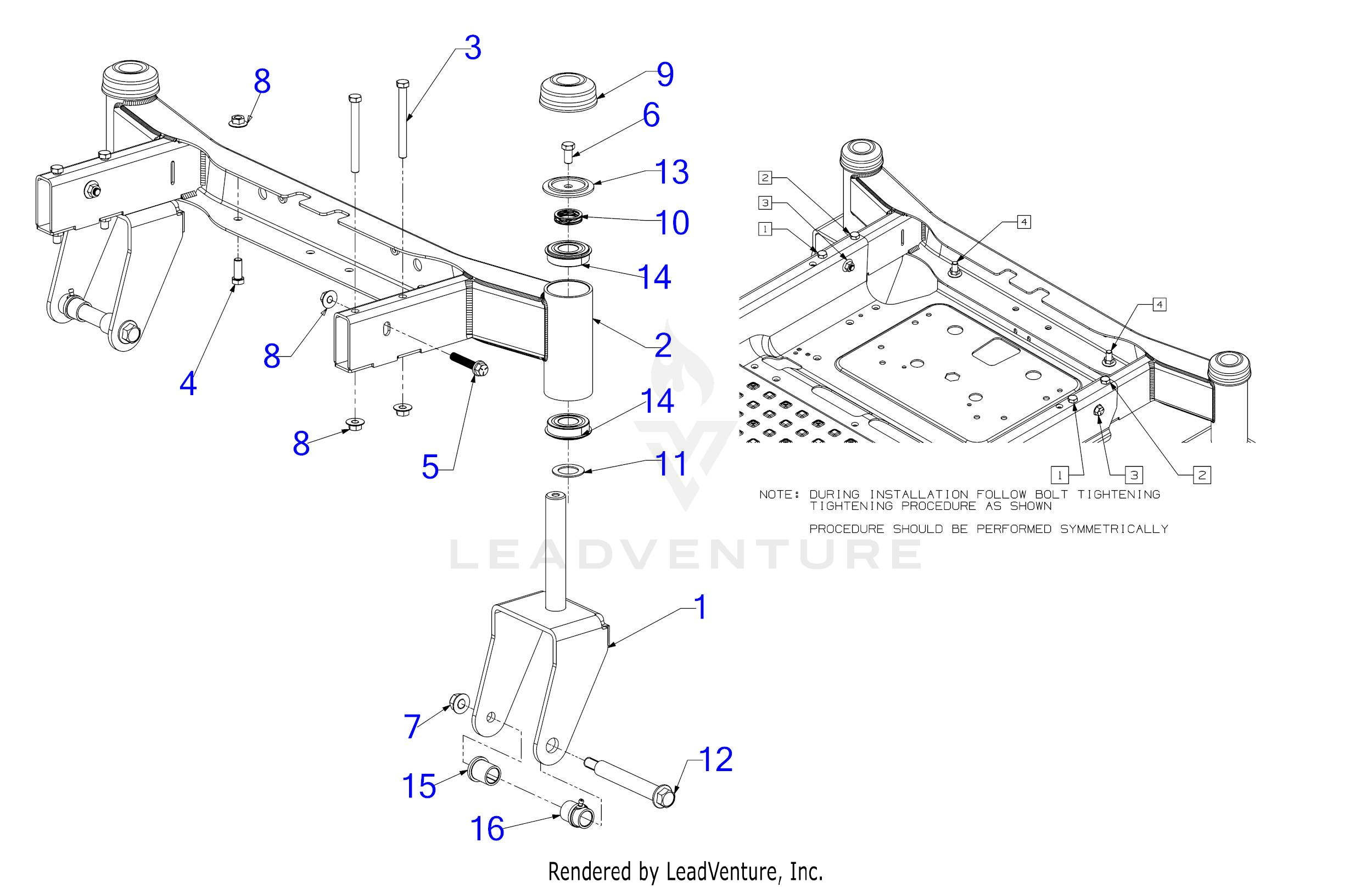 3
8
9
6
13
10
14
2
8
4
14
8
5
11
1
7
12
15
16

2
3
1
4
4
1
3
2

NOTE: DURING INSTALLATION FOLLOW BOLT TIGHTENING TIGHTENING PROCEDURE AS SHOWN

PROCEDURE SHOULD BE PERFORMED SYMMETRICALLY

LEADVENTURE

Rendered by LeadVenture, Inc.