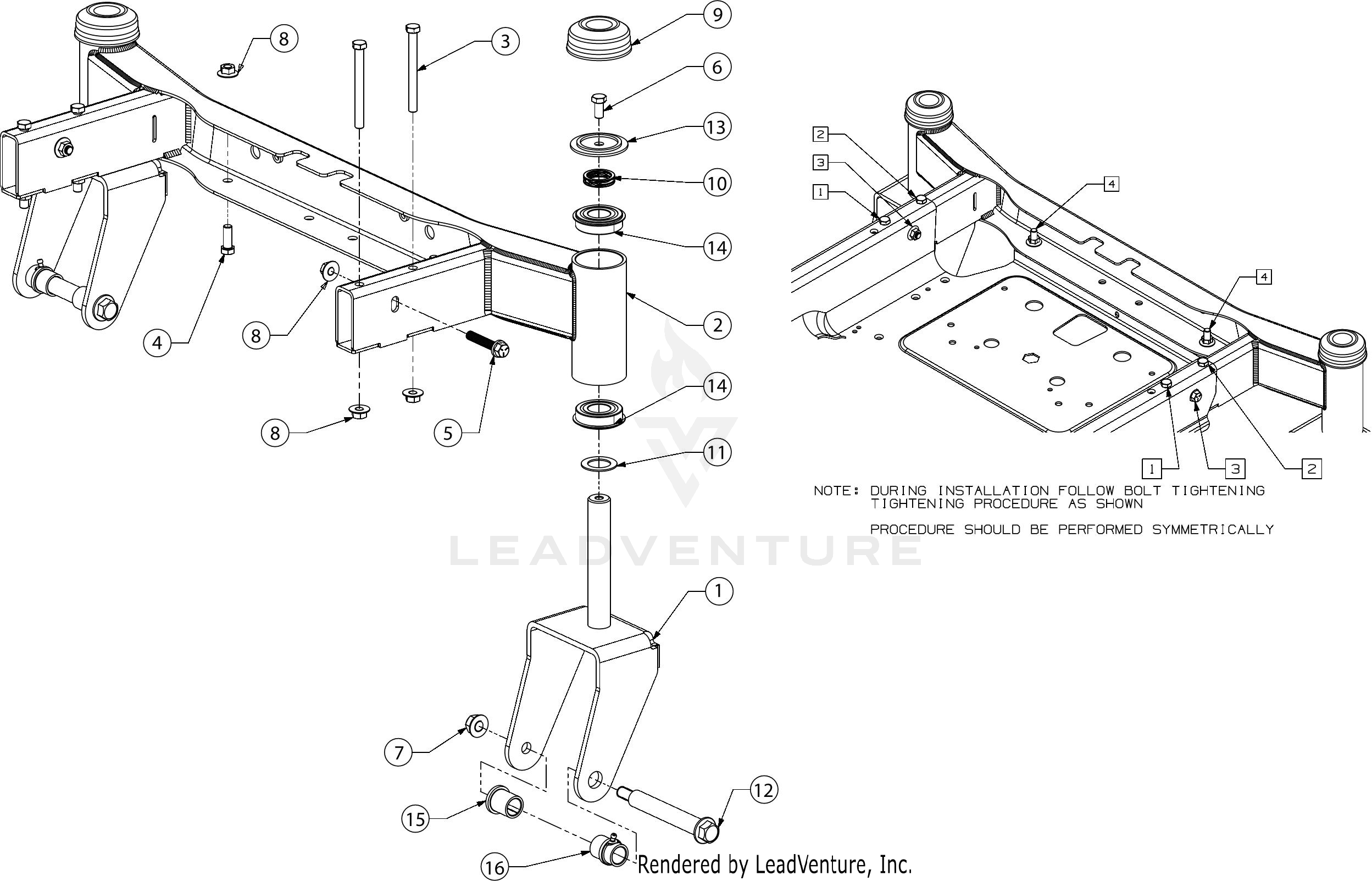 8

3

9

6

13

10

14

2

4

8

8

5

14

11

1

7

12

15

16

2

3

1

4

4

1

3

2

NOTE: DURING INSTALLATION FOLLOW BOLT TIGHTENING TIGHTENING PROCEDURE AS SHOWN

PROCEDURE SHOULD BE PERFORMED SYMMETRICALLY

LEADVENTURE

Rendered by LeadVenture, Inc.