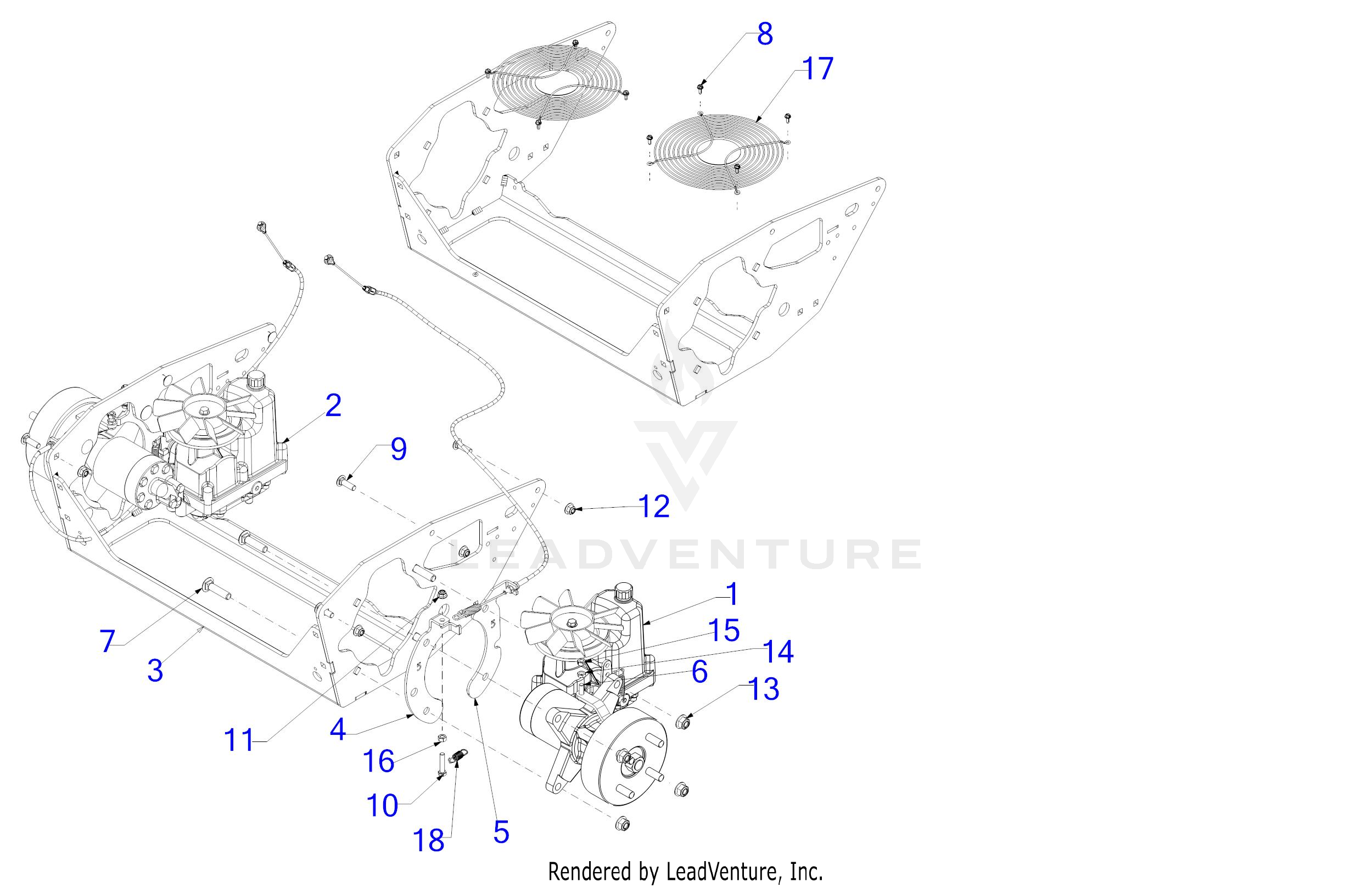 8
17
2
9
12
LEADVENTURE
1
15
14
6
13
7
3
11
4
16
10
18
5
Rendered by LeadVenture, Inc.