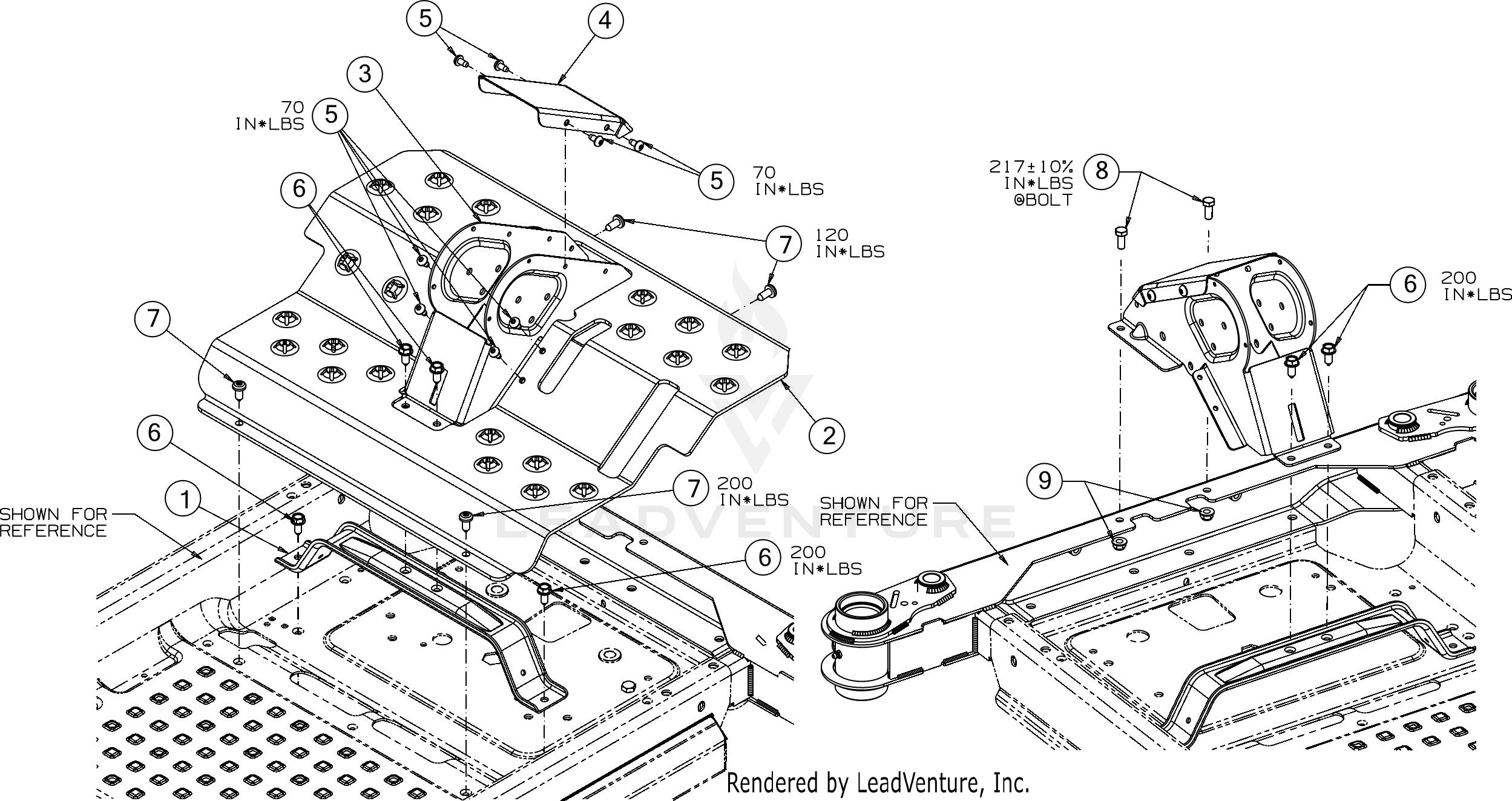 5
4
3
70 IN*LBS
5
5
70 IN*LBS
6
7
120 IN*LBS
7
2
6
1
SHOWN FOR REFERENCE
7
200 IN*LBS
6
200 IN*LBS
217±10% IN*LBS @BOLT
8
6
200 IN*LBS
9
SHOWN FOR REFERENCE
LEADVENTURE
Rendered by LeadVenture, Inc.