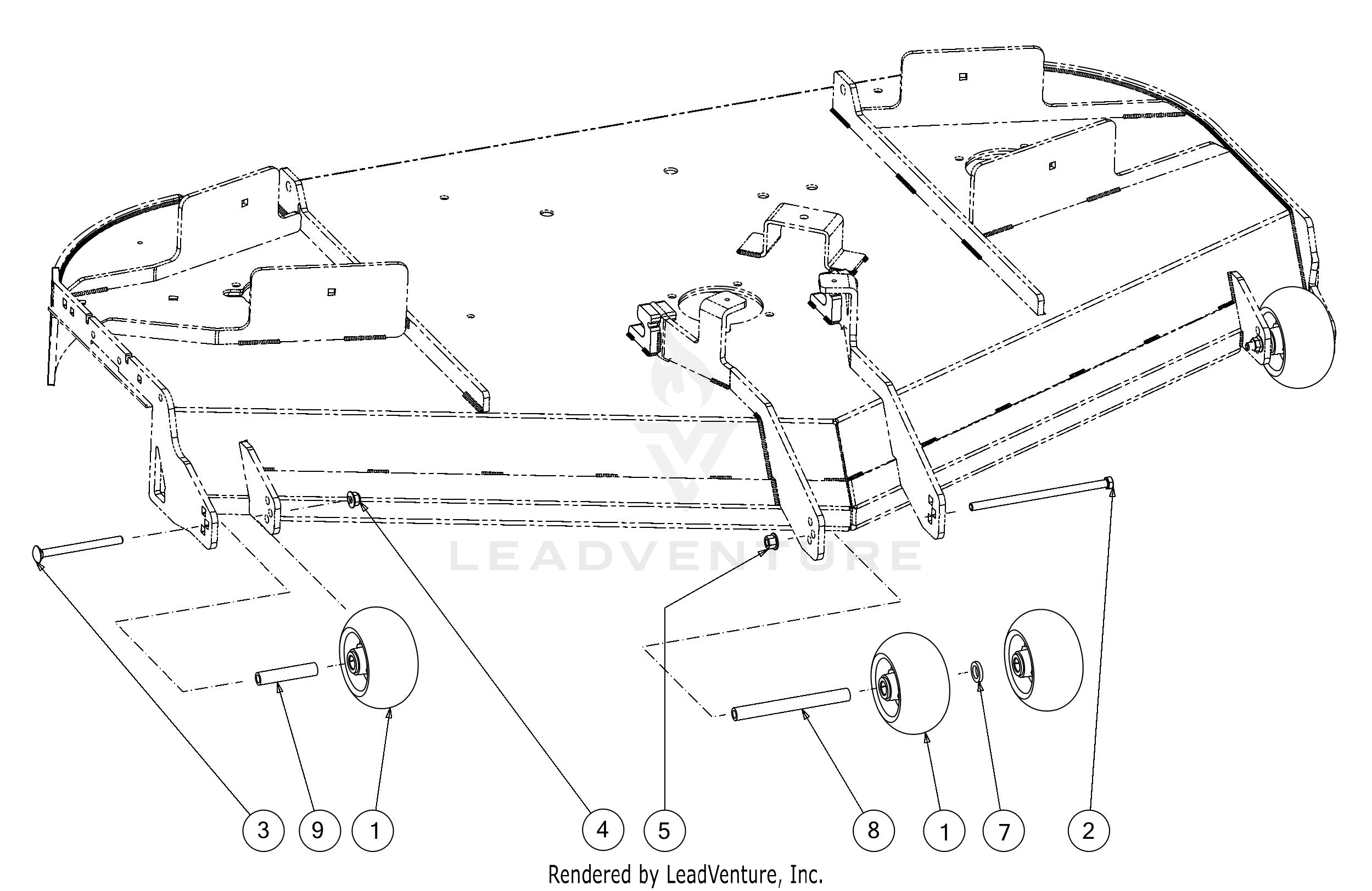 LEADVENTURE

3 9 1 4 5 8 1 7 2

Rendered by LeadVenture, Inc.