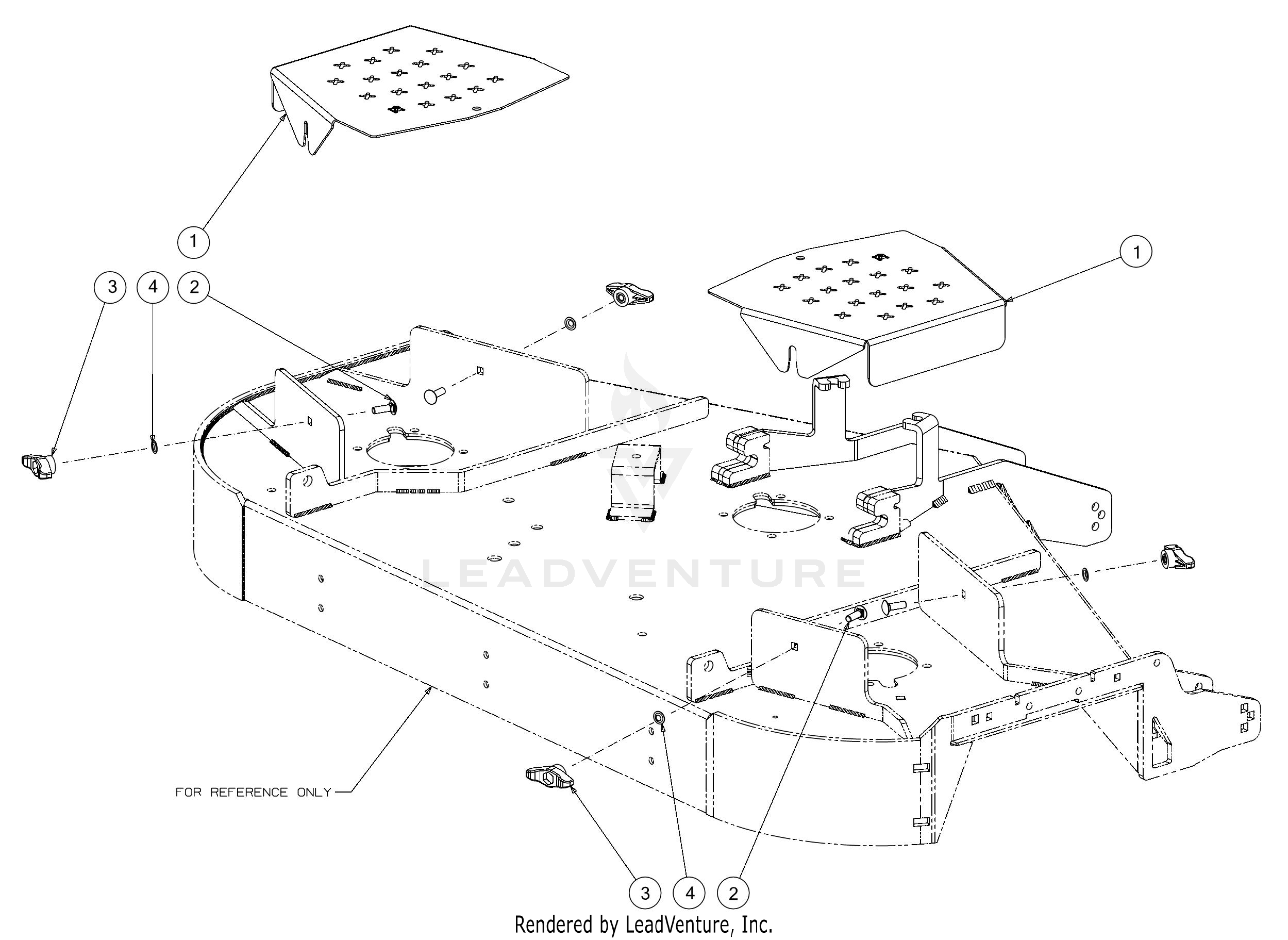 1

1

3 4 2

LEADVENTURE

FOR REFERENCE ONLY

3 4 2

Rendered by LeadVenture, Inc.