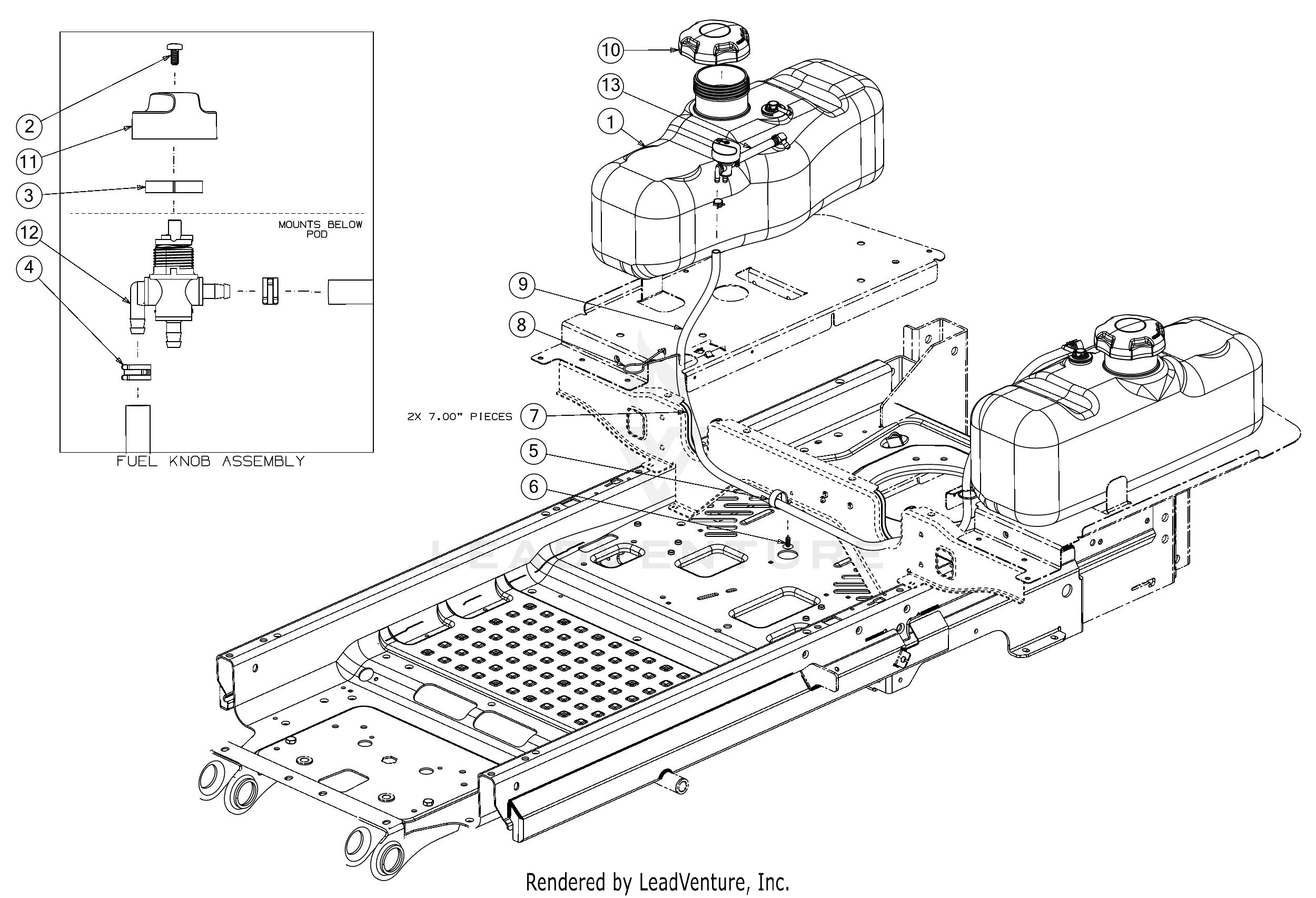 2

11

3

MOUNTS BELOW POD

12

4

FUEL KNOB ASSEMBLY

10

13

1

9

8

2X 7.00" PIECES 7

5

6

LEADVENTURE

Rendered by LeadVenture, Inc.