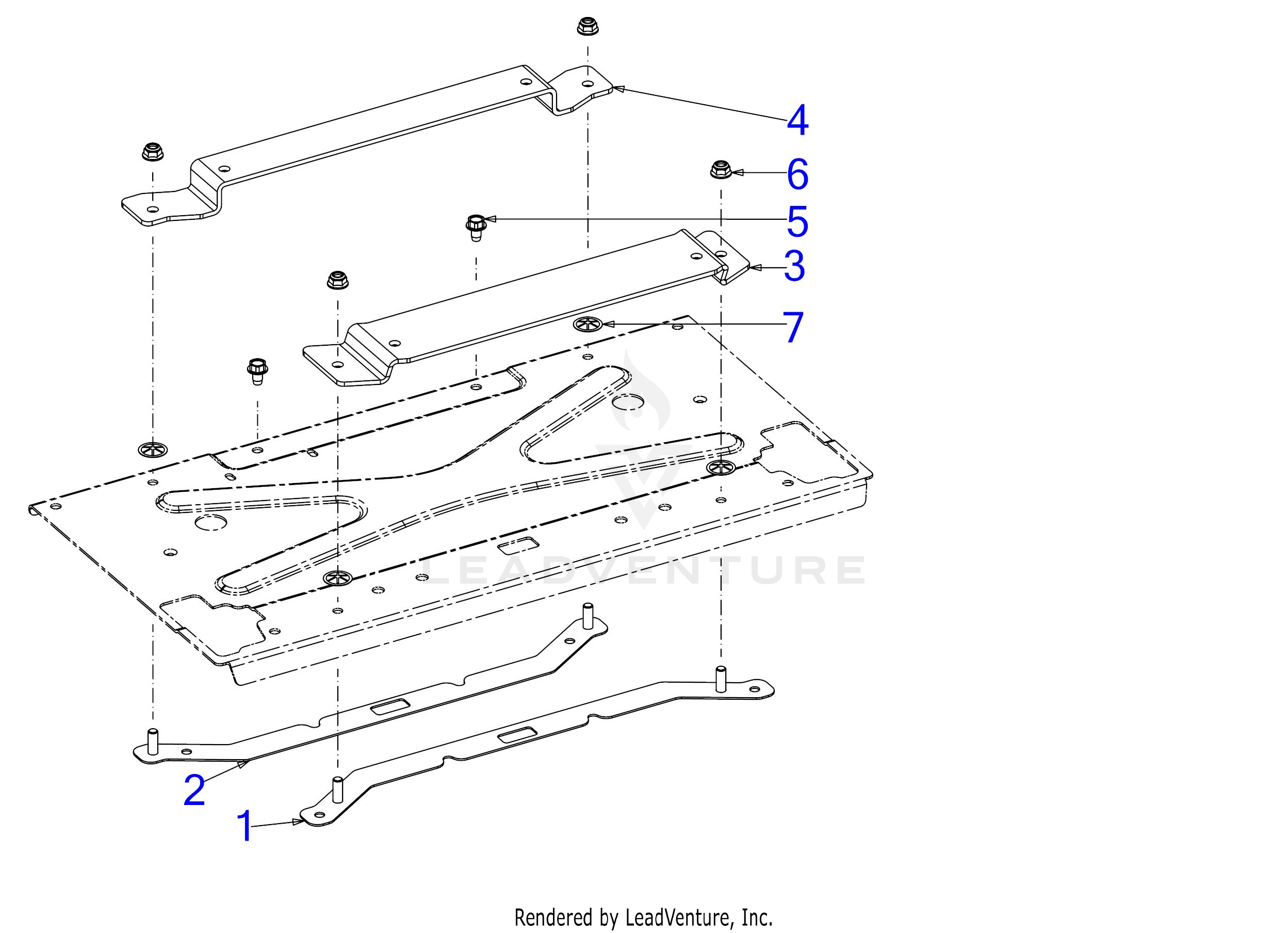 4

6

5

3

7

LEADVENTURE

2

1

Rendered by LeadVenture, Inc.