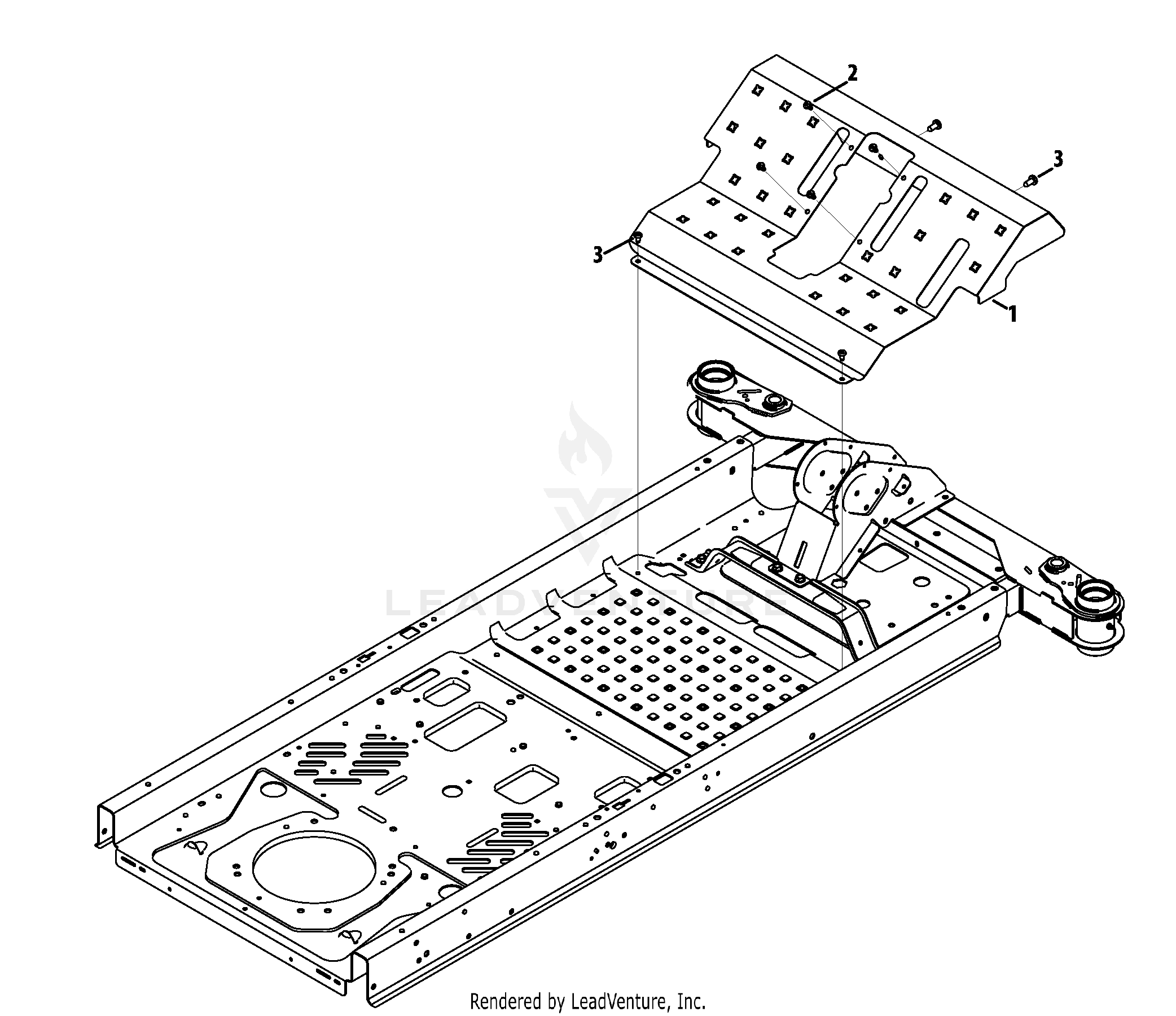 2
3
3
1
LEADVENTURE
Rendered by LeadVenture, Inc.