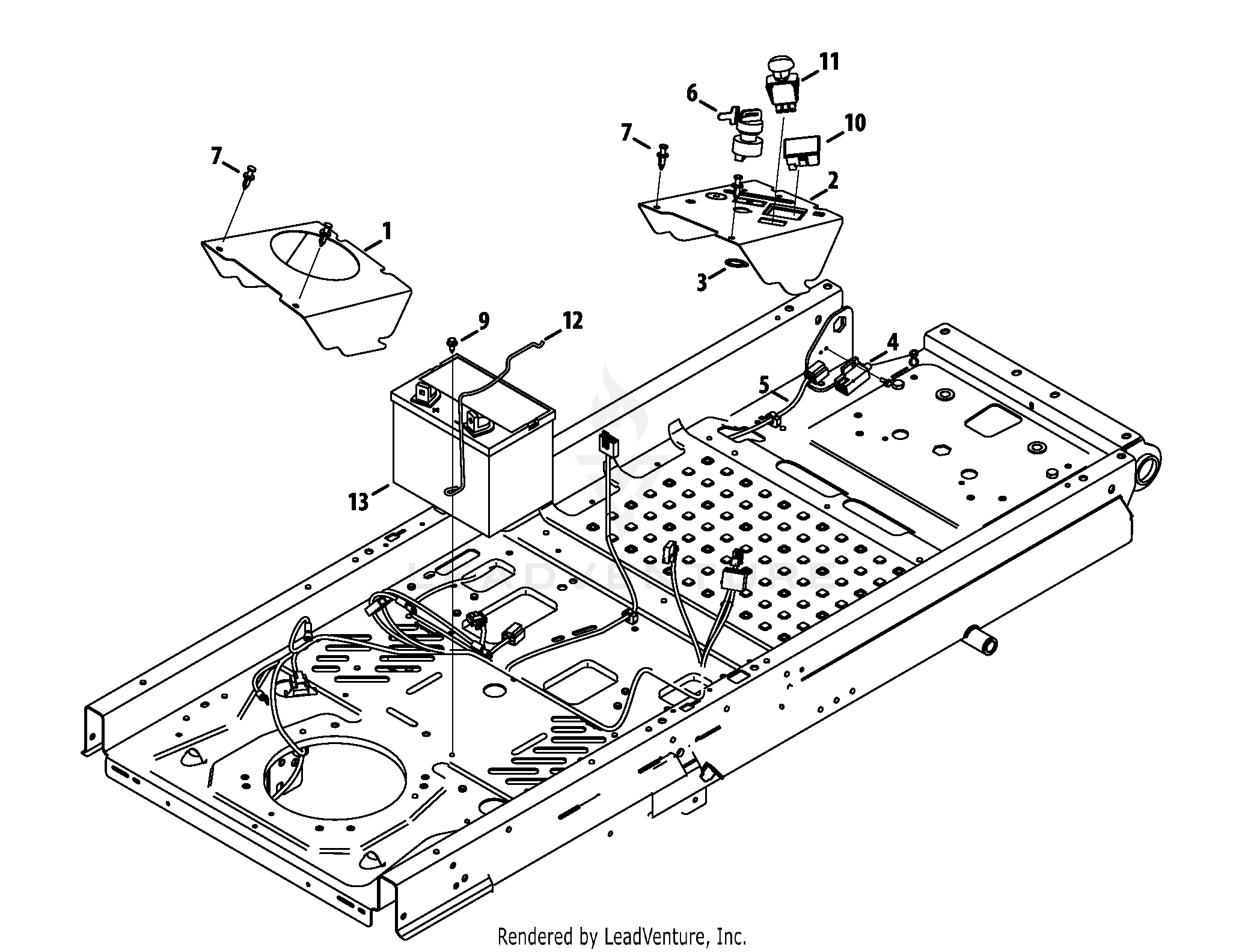 11
6
10
7
7
2
1
3
9
12
4
8
5
13
LEADVENTURE
Rendered by LeadVenture, Inc.