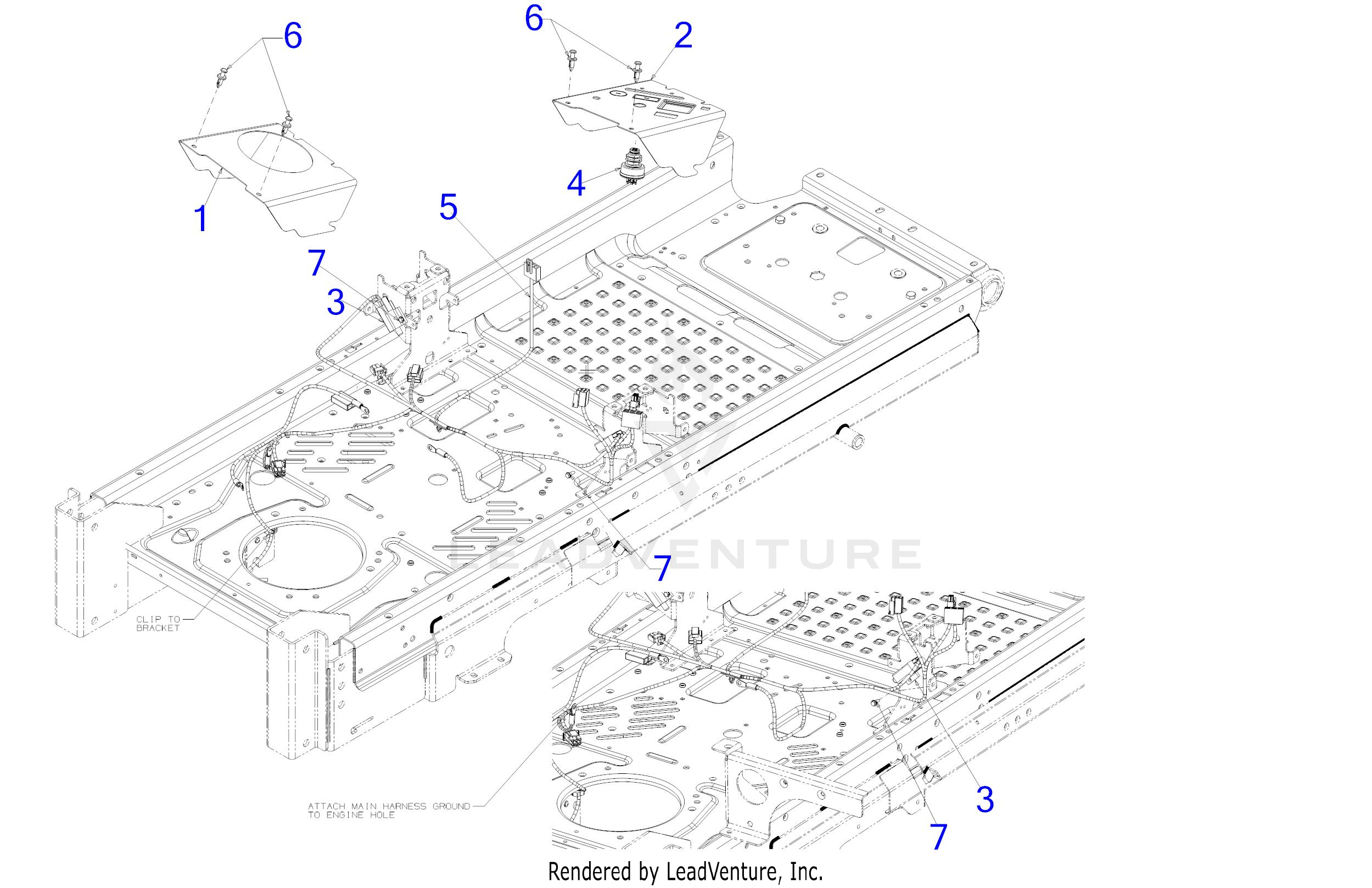 6
6
2
1
4
5
7
3
LEADVENTURE
7
CLIP TO BRACKET
ATTACH MAIN HARNESS GROUND TO ENGINE HOLE
3
7
Rendered by LeadVenture, Inc.