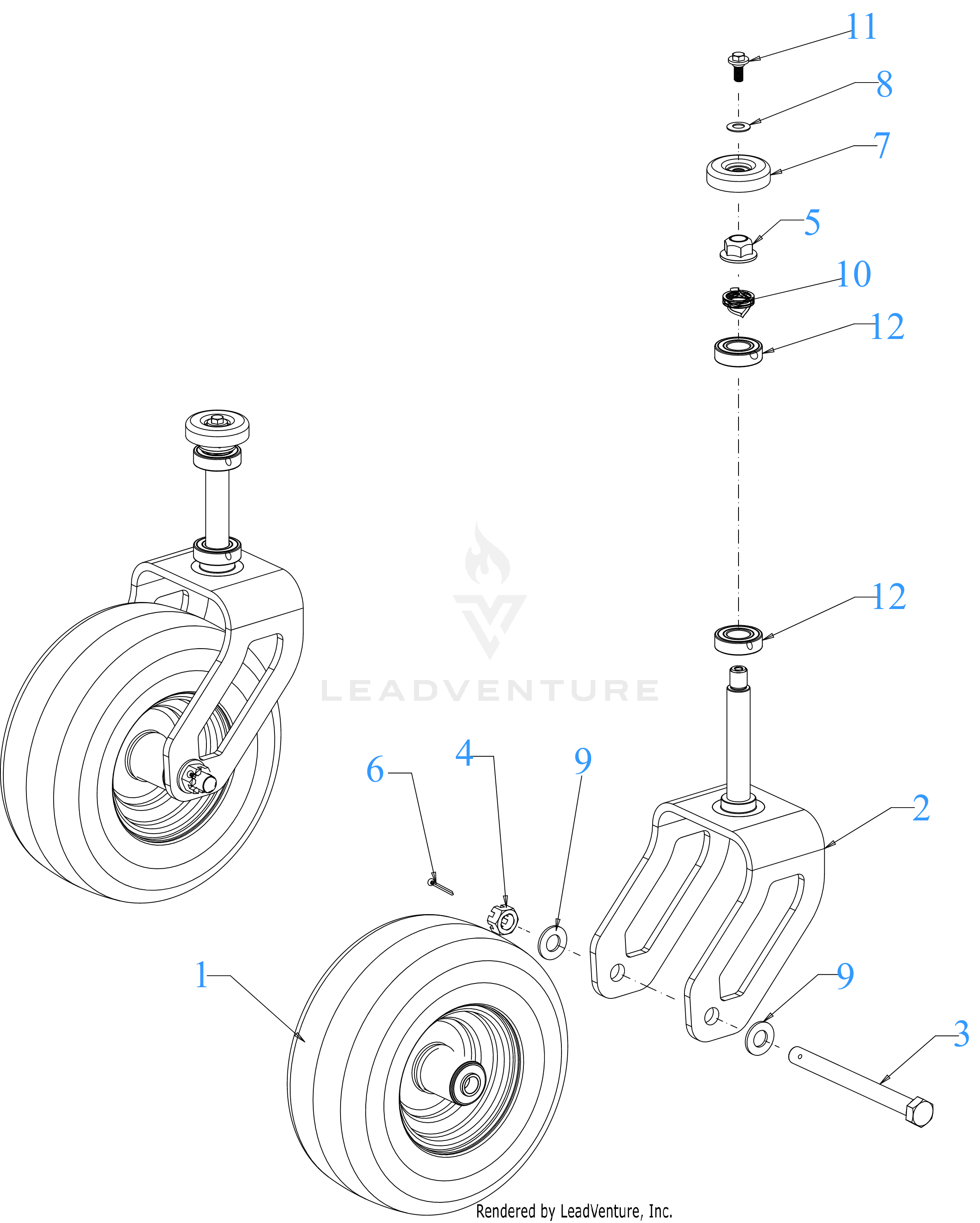 11
8
7
5
10
12
12
LEADVENTURE
6
4
9
2
1
9
3
Rendered by LeadVenture, Inc.