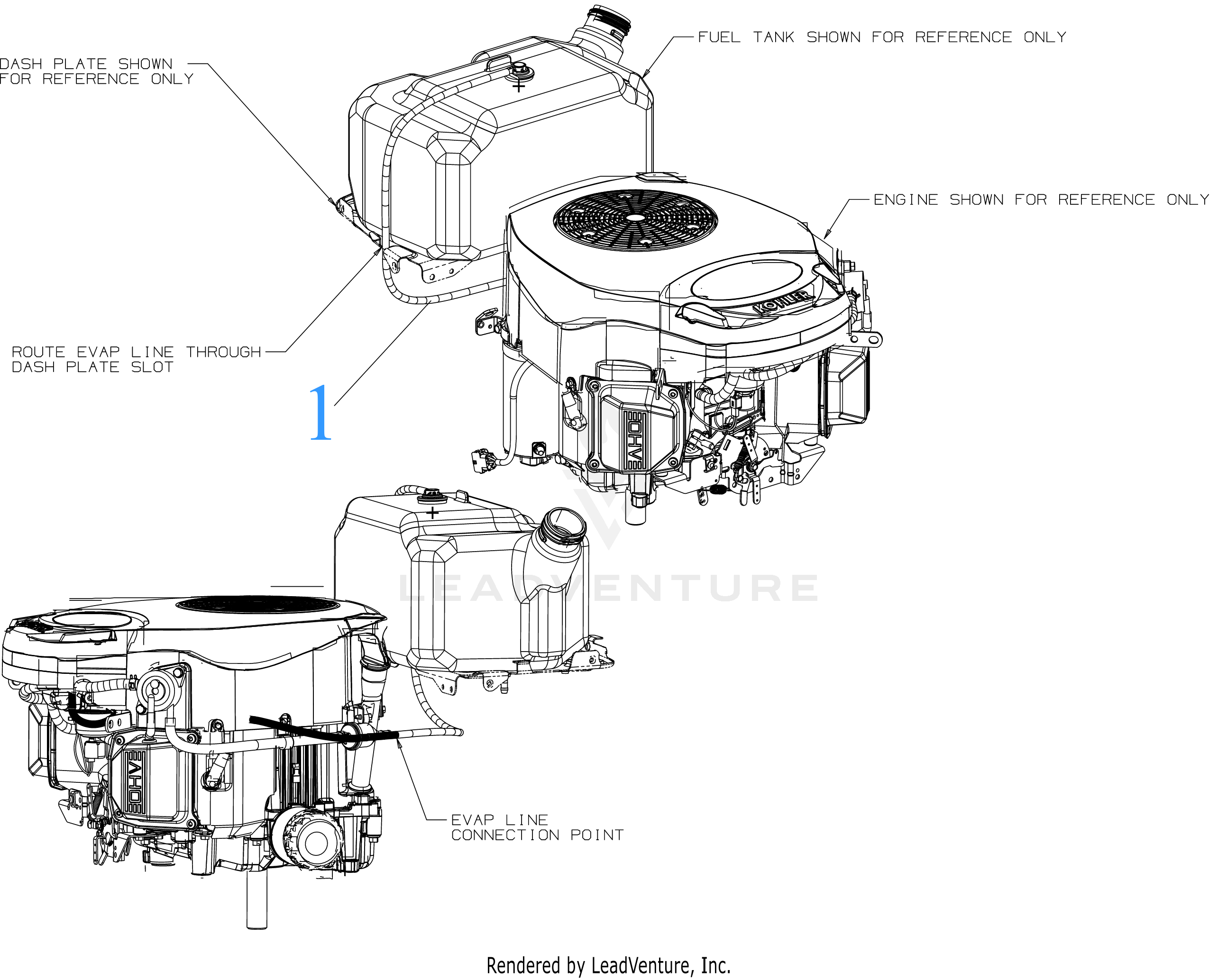 DASH PLATE SHOWN FOR REFERENCE ONLY

FUEL TANK SHOWN FOR REFERENCE ONLY

ENGINE SHOWN FOR REFERENCE ONLY

KOHLER

ROUTE EVAP LINE THROUGH DASH PLATE SLOT

1

OHV

LEADVENTURE

OHV

EVAP LINE CONNECTION POINT

Rendered by LeadVenture, Inc.