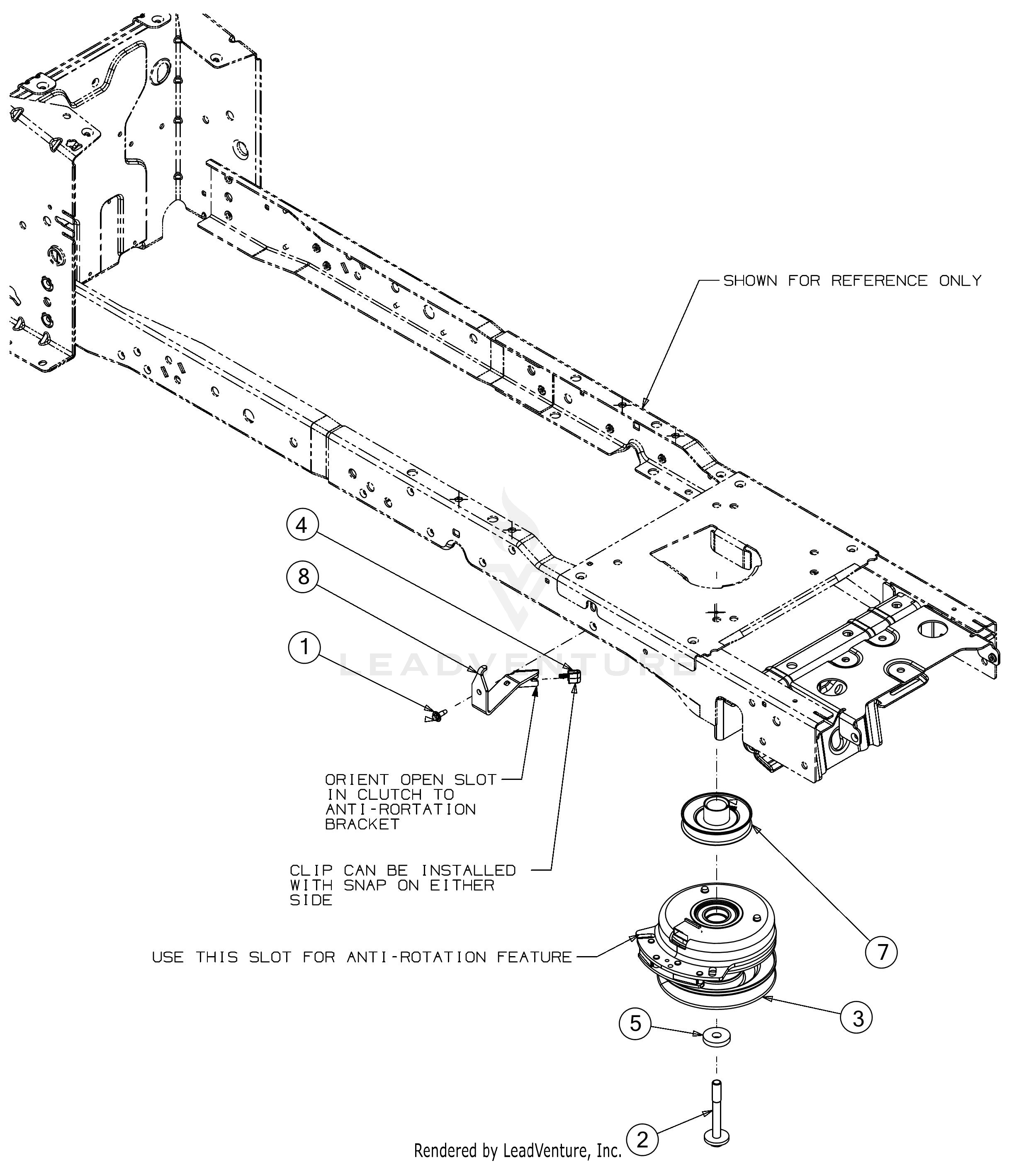 SHOWN FOR REFERENCE ONLY

4

8

1

LEADVENTURE

ORIENT OPEN SLOT IN CLUTCH TO ANTI-RORTATION BRACKET

CLIP CAN BE INSTALLED WITH SNAP ON EITHER SIDE

USE THIS SLOT FOR ANTI-ROTATION FEATURE

7

3

5

2

Rendered by LeadVenture, Inc.