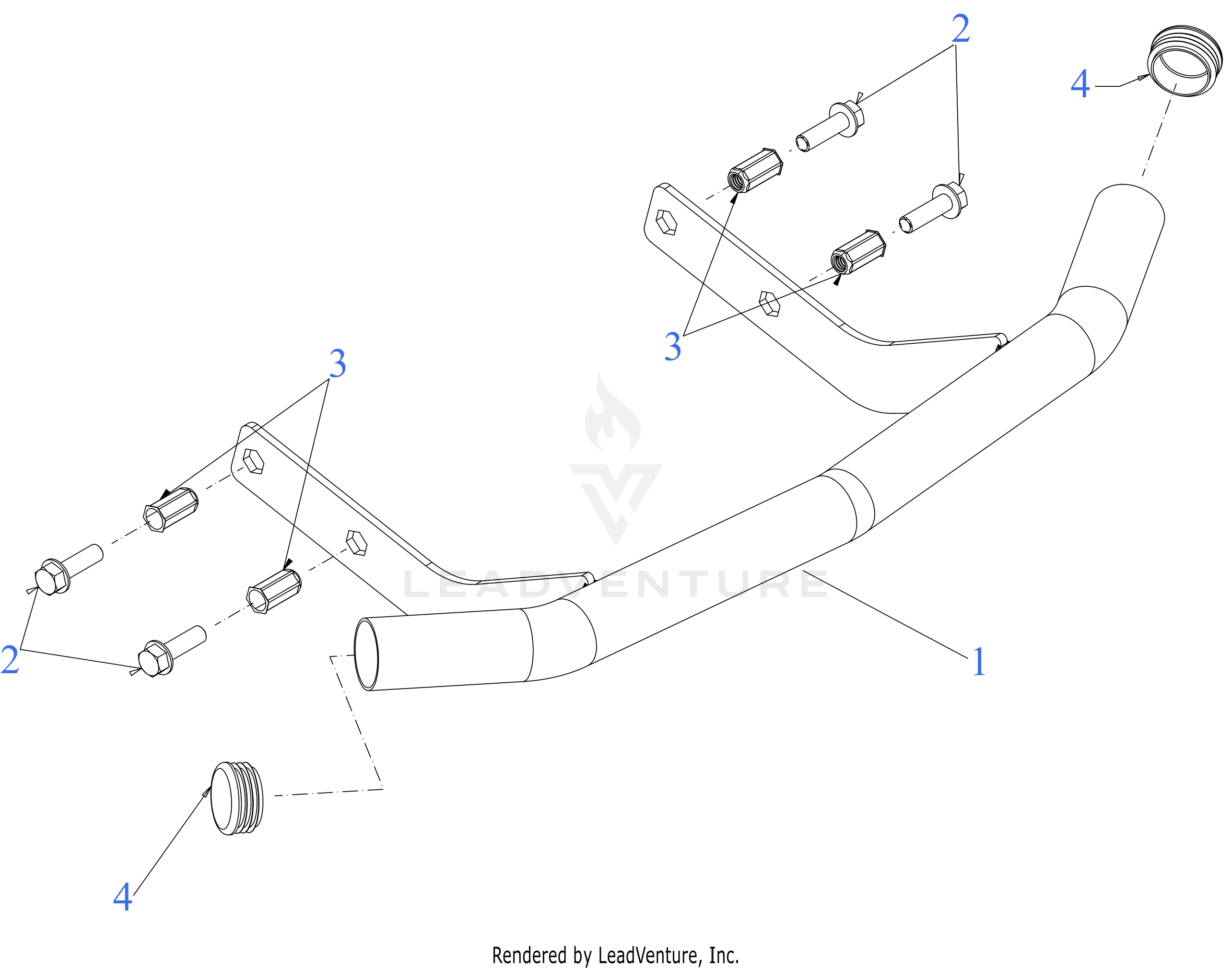 2
4
3
3
LEADVENTURE
2
1
4
Rendered by LeadVenture, Inc.