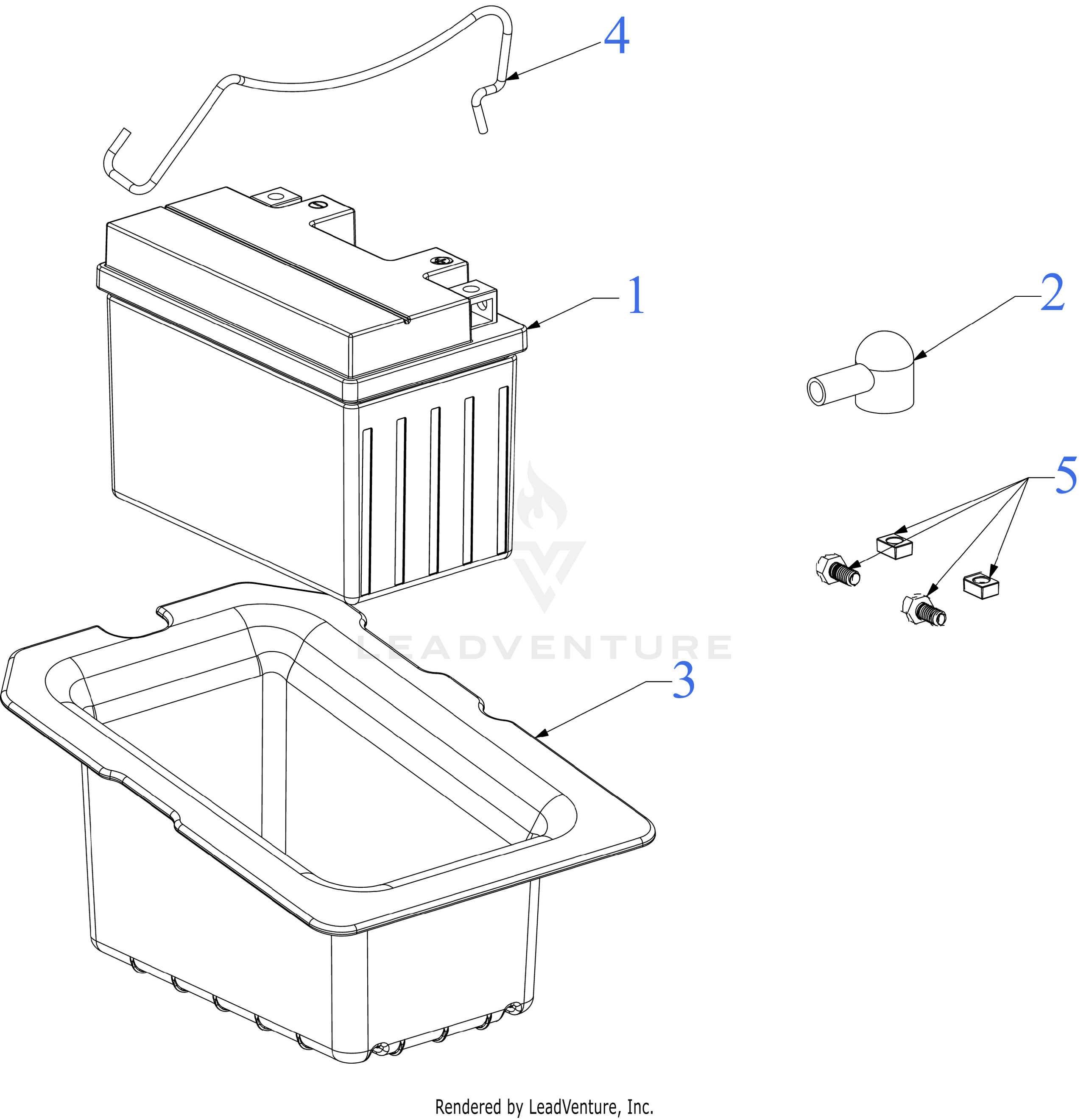 4

1

2

5

LEADVENTURE

3

Rendered by LeadVenture, Inc.