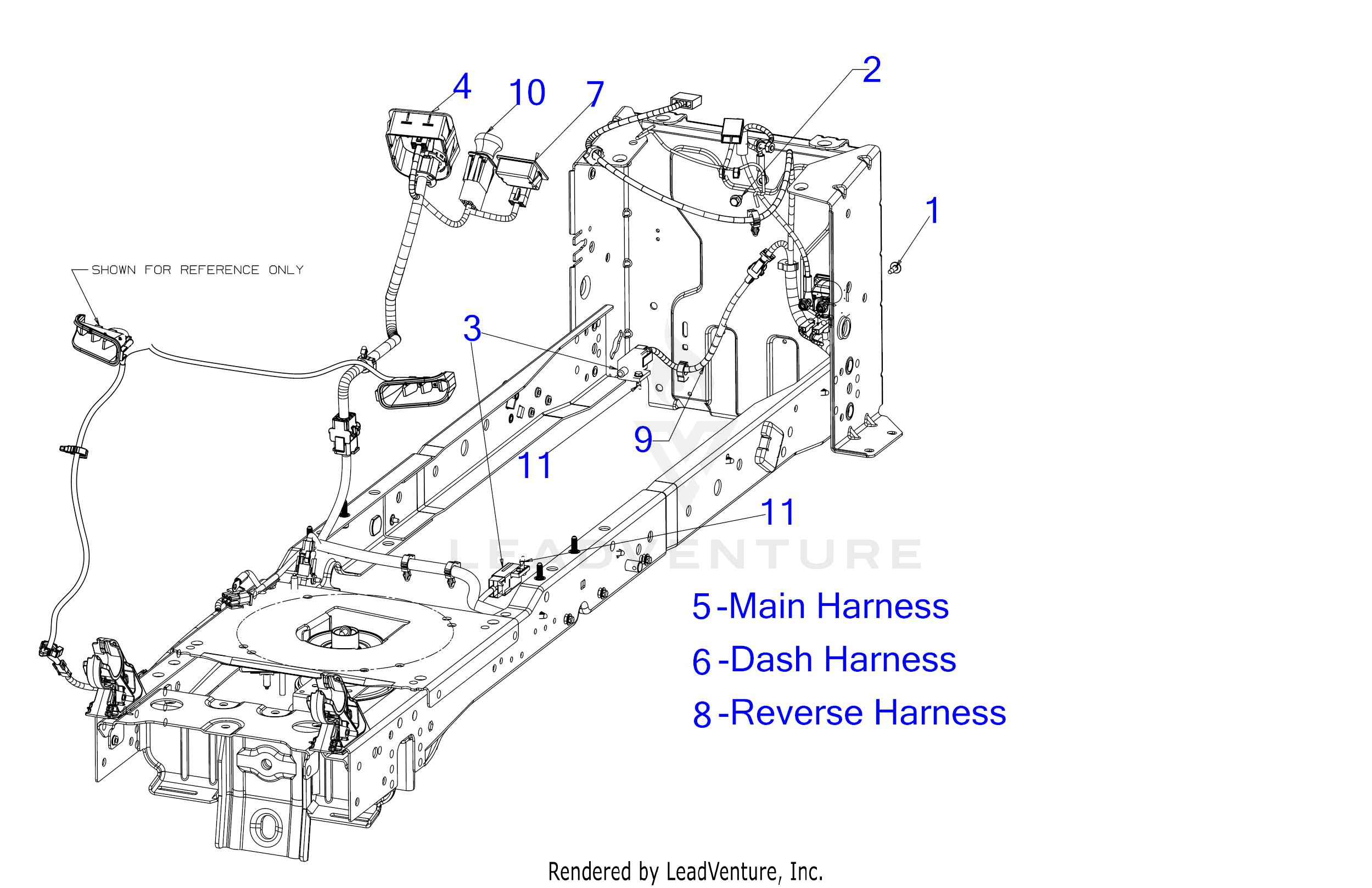 4
10
7
2
1
SHOWN FOR REFERENCE ONLY
3
9
11
11
LEADVENTURE
5-Main Harness
6-Dash Harness
8-Reverse Harness
Rendered by LeadVenture, Inc.