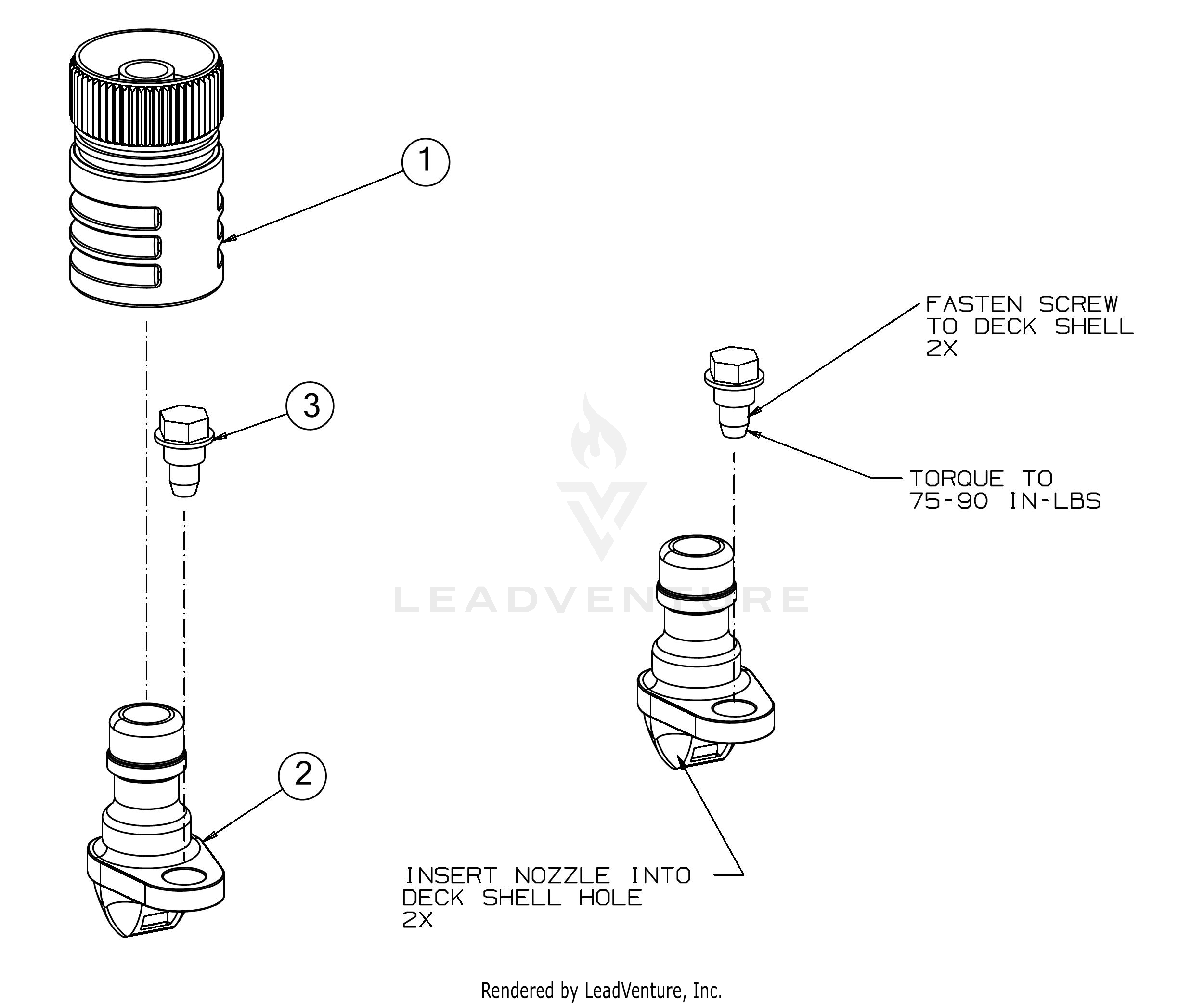 1

3

2

FASTEN SCREW TO DECK SHELL 2X

TORQUE TO 75-90 IN-LBS

LEADVENTURE

INSERT NOZZLE INTO DECK SHELL HOLE 2X

Rendered by LeadVenture, Inc.