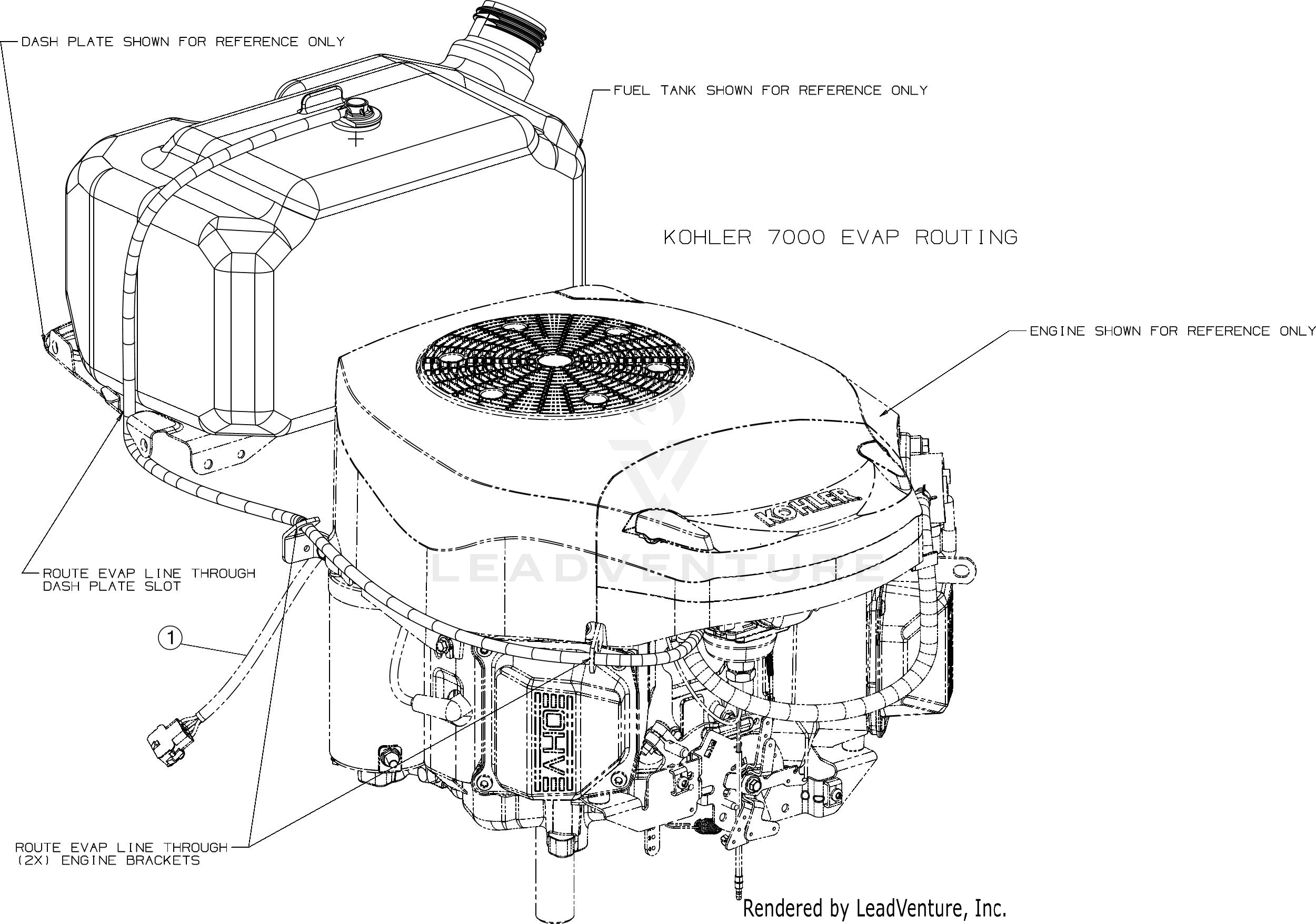 DASH PLATE SHOWN FOR REFERENCE ONLY

FUEL TANK SHOWN FOR REFERENCE ONLY

KOHLER 7000 EVAP ROUTING

ENGINE SHOWN FOR REFERENCE ONLY

KOHLER

LEADVENTURE

ROUTE EVAP LINE THROUGH DASH PLATE SLOT

1

OHV

ROUTE EVAP LINE THROUGH (2X) ENGINE BRACKETS

Rendered by LeadVenture, Inc.