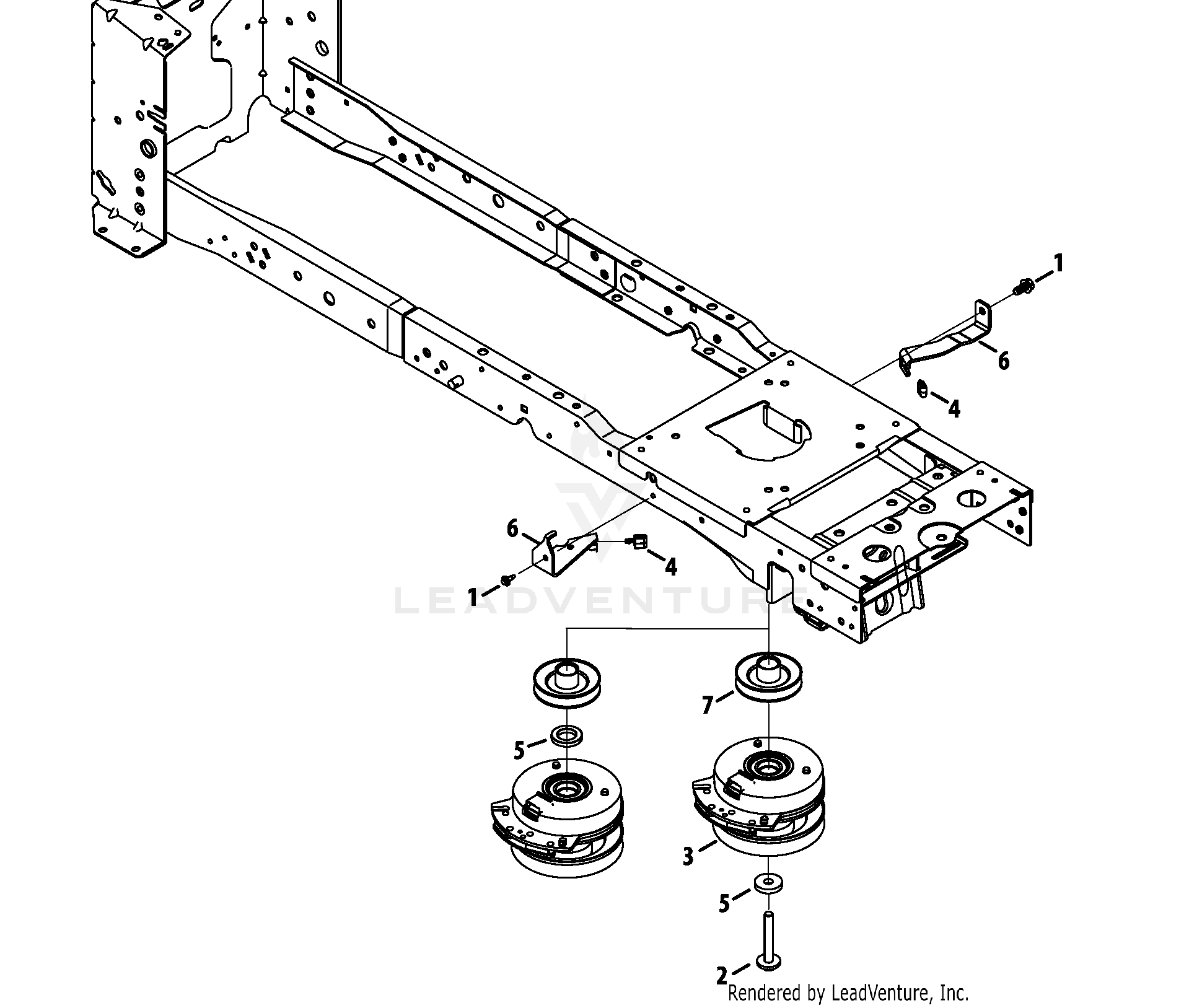 1
6
4
6
4
1
LEADVENTURE
7
5
3
5
2
Rendered by LeadVenture, Inc.