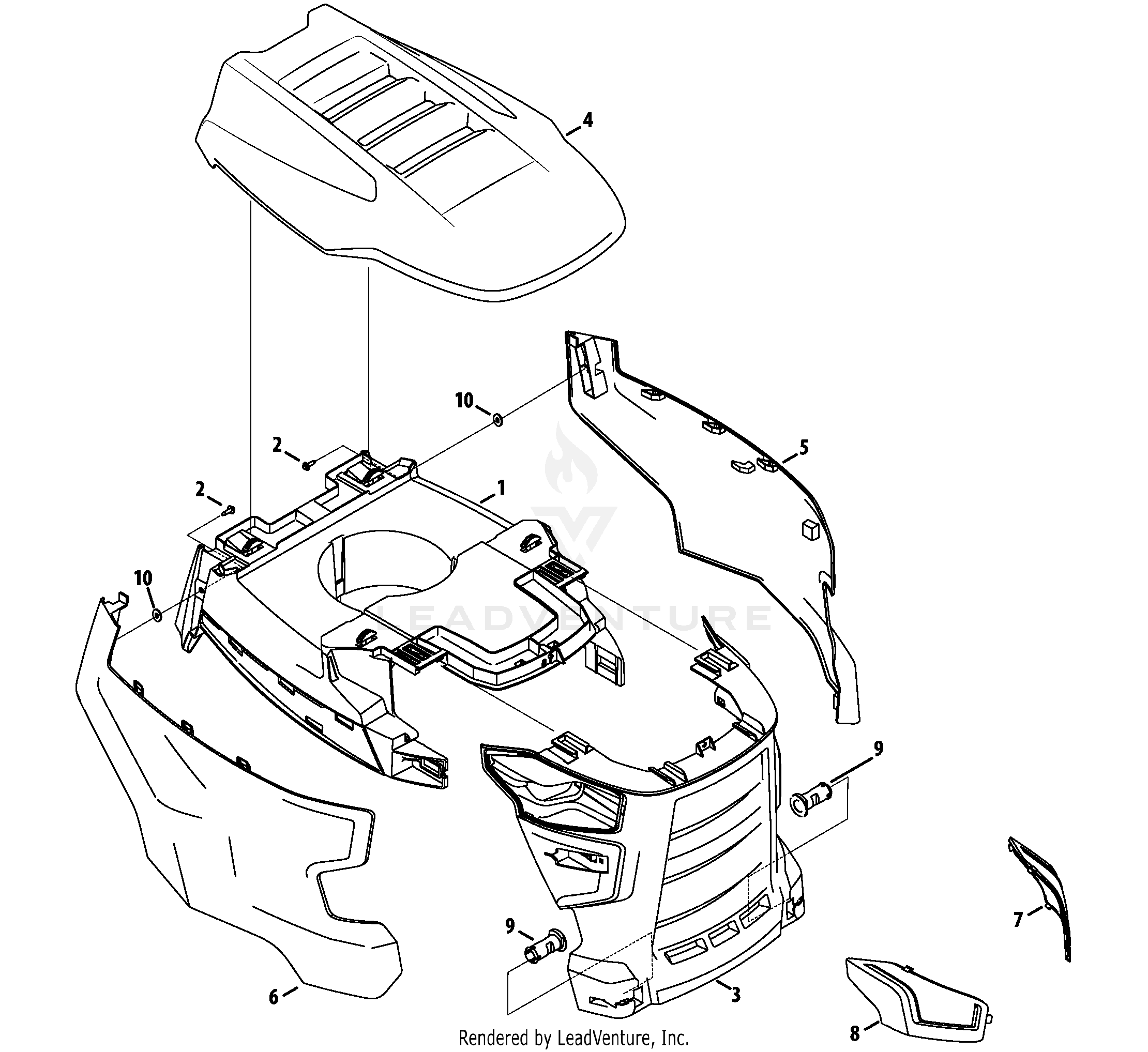 4

10

2

5

2

1

10

LEADVENTURE

9

7

9

6

3

8

Rendered by LeadVenture, Inc.