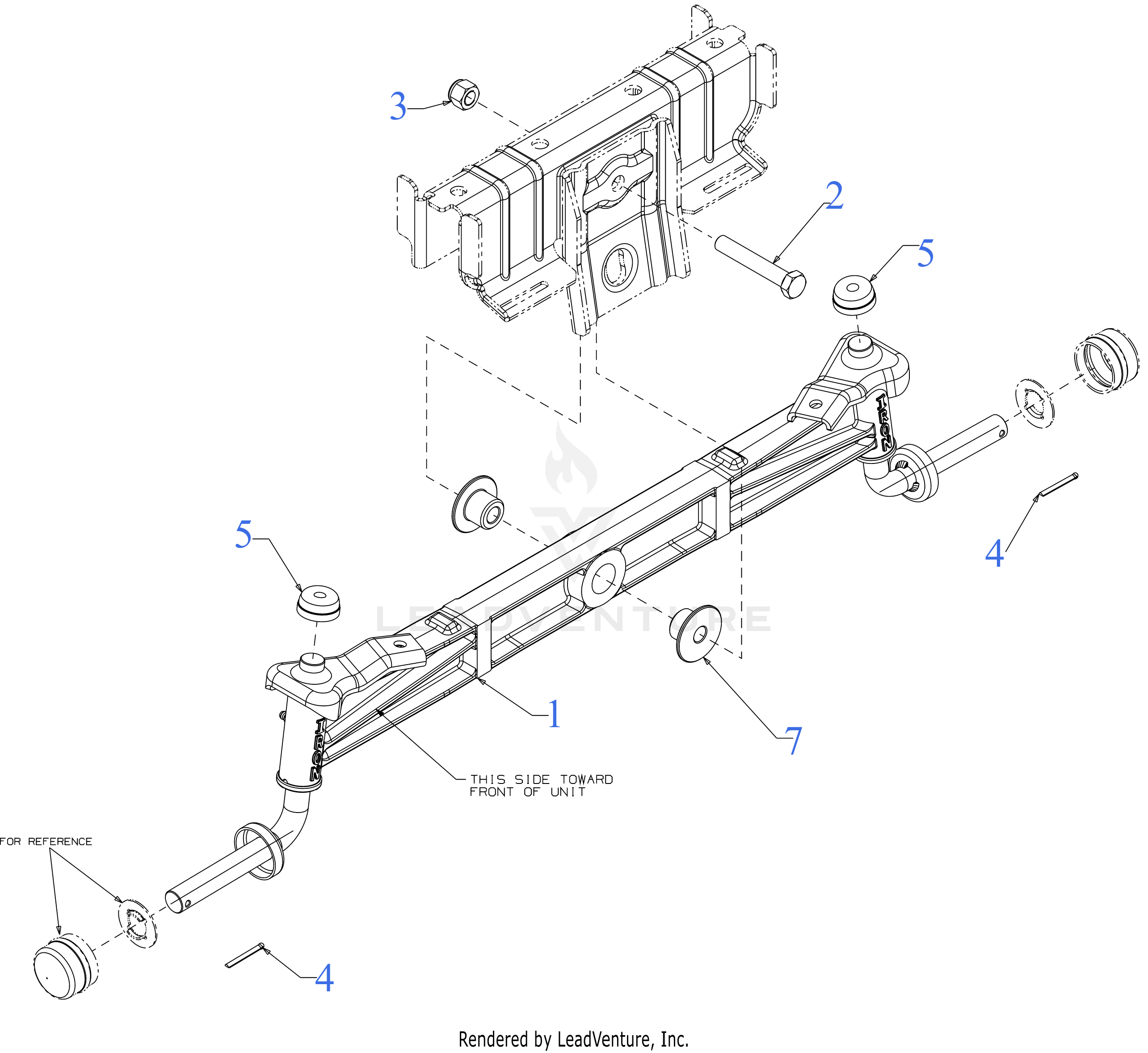 3

2

5

IRON

4

5

LEADVENTURE

1

7

IRON

THIS SIDE TOWARD FRONT OF UNIT

FOR REFERENCE

4

Rendered by LeadVenture, Inc.