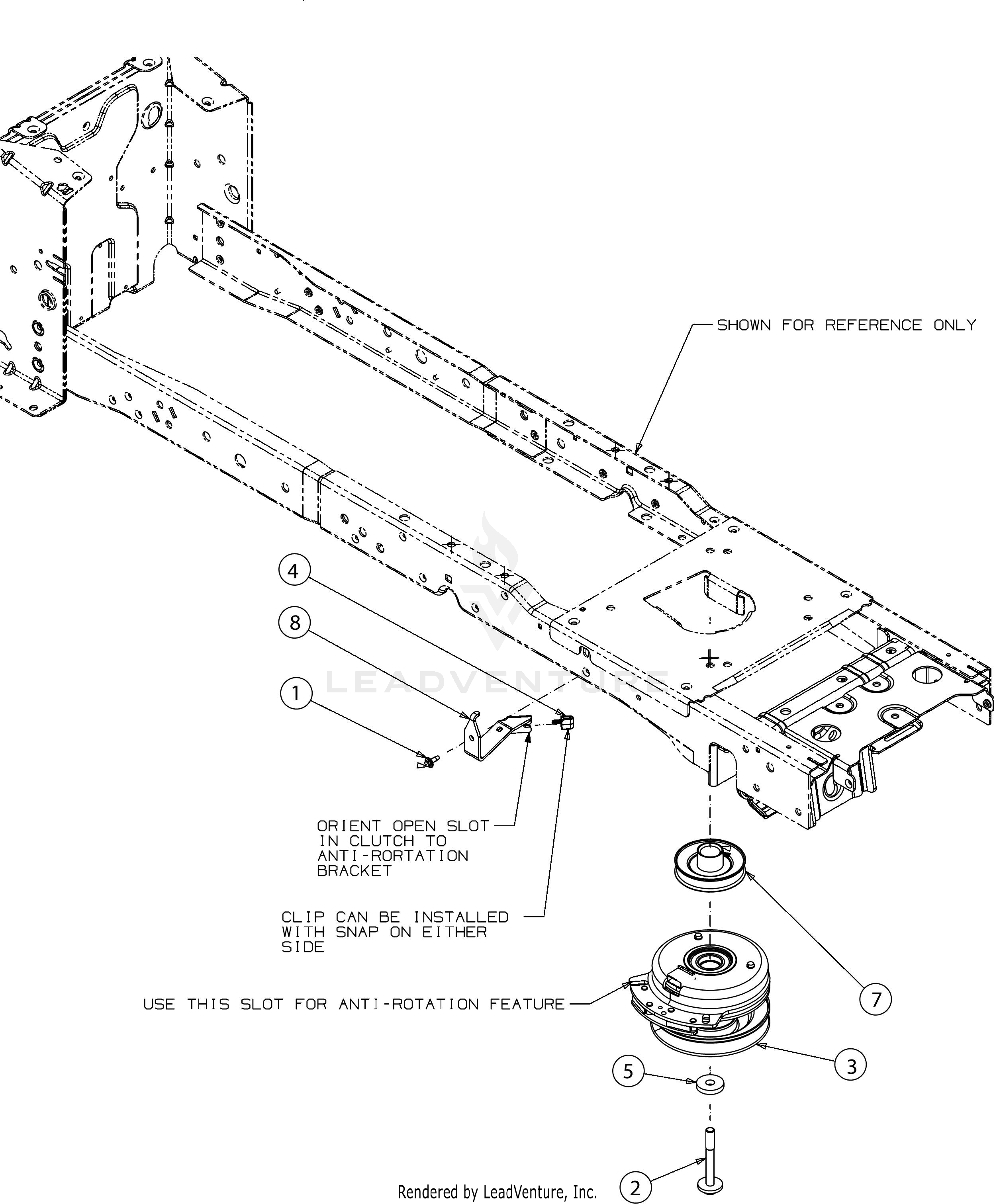 SHOWN FOR REFERENCE ONLY

4

8

1

LEADVENTURE

ORIENT OPEN SLOT IN CLUTCH TO ANTI-RORTATION BRACKET

CLIP CAN BE INSTALLED WITH SNAP ON EITHER SIDE

USE THIS SLOT FOR ANTI-ROTATION FEATURE

7

3

5

2

Rendered by LeadVenture, Inc.